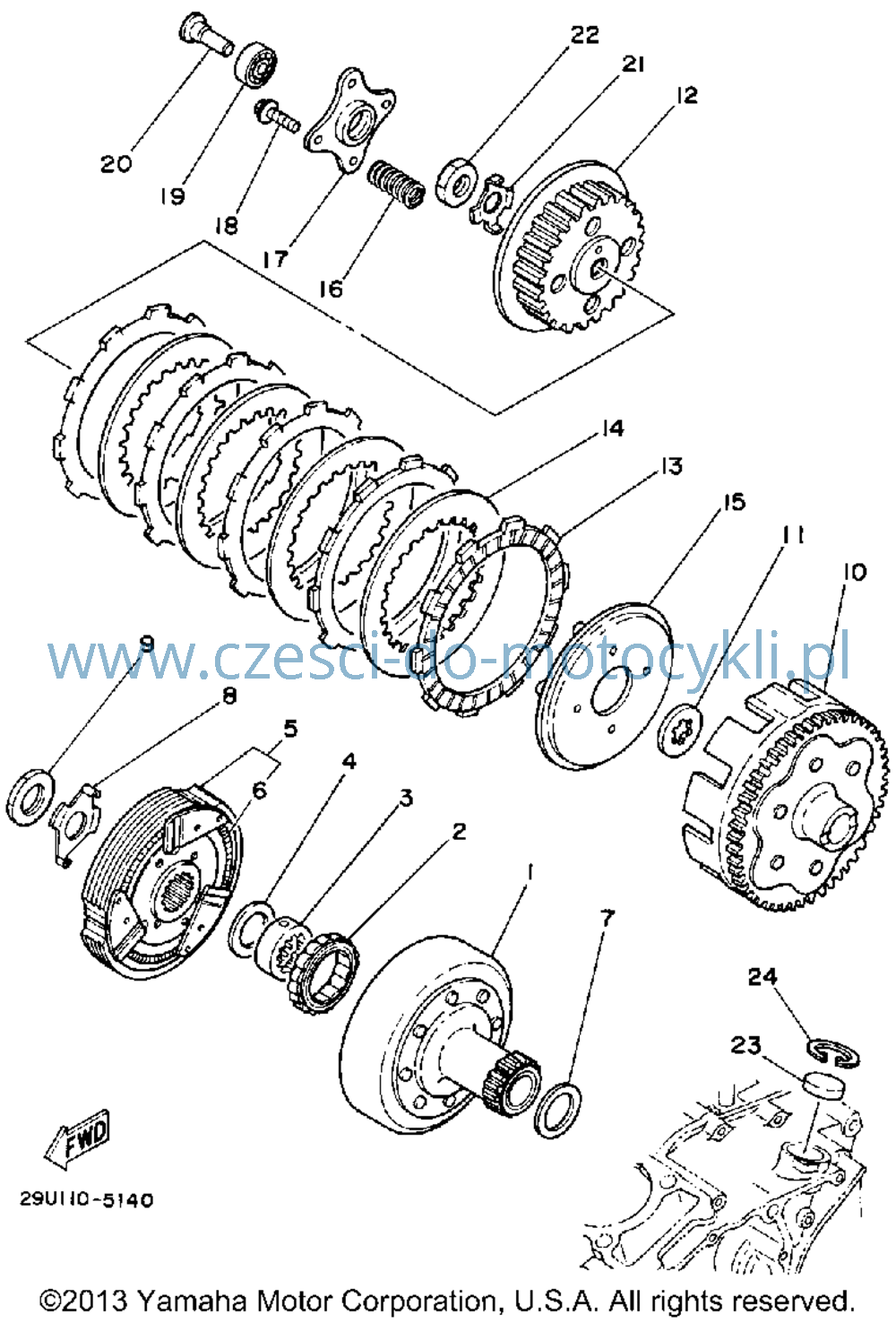 22
21
12
20
19
18
17
16
14
13
15
11
10
www.czesci-do-motocykli.pl
9
8
5
6
4
3
2
1
7
24
23
FWD
29U110-5140
©2013 Yamaha Motor Corporation, U.S.A. All rights reserved.