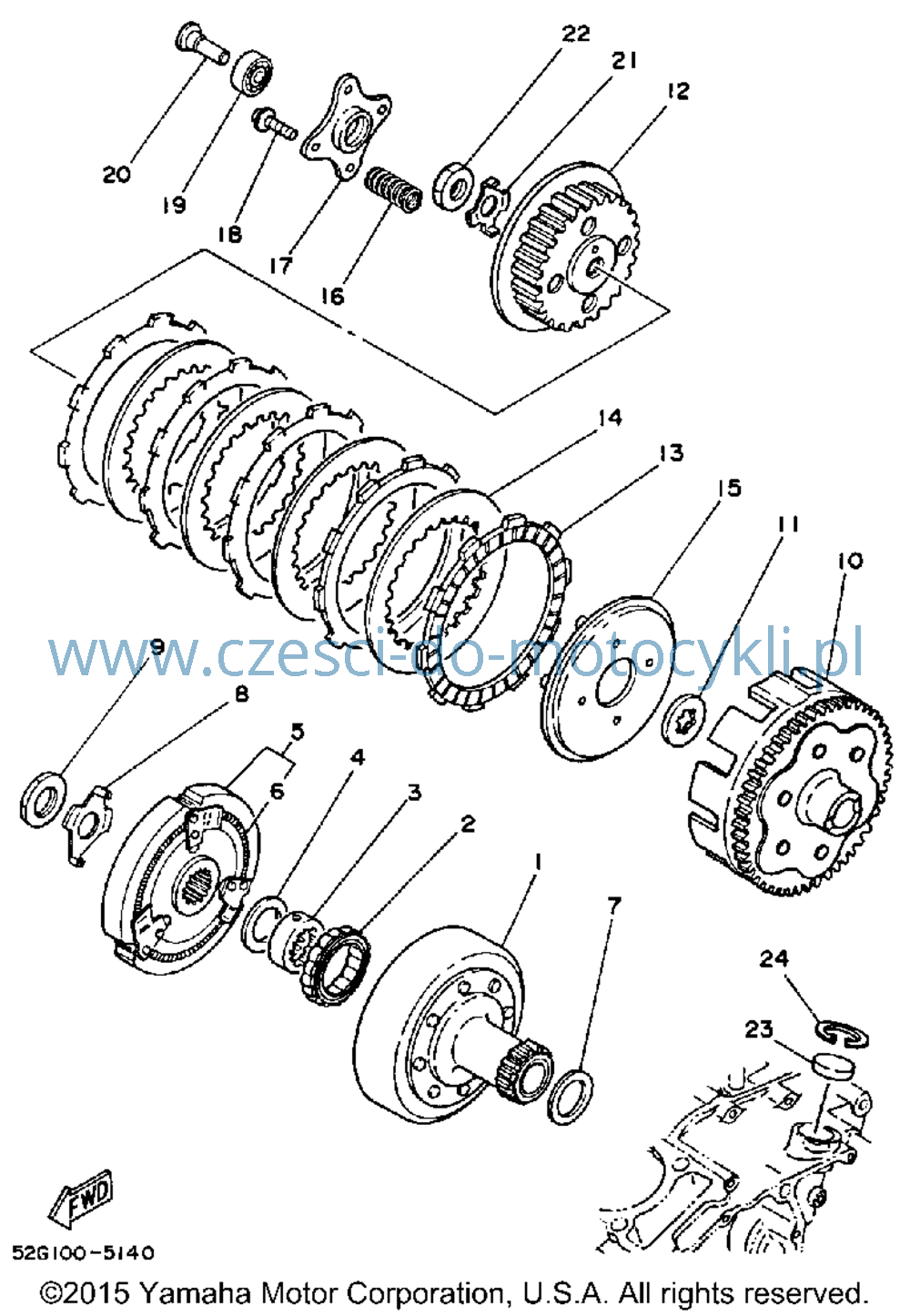 22
21
12
20
19
18
17
16
14
13
15
11
10
www.czesci-do-motocykli.pl
9
8
5
6
4
3
2
1
7
24
23
FWD
52G100-5140
©2015 Yamaha Motor Corporation, U.S.A. All rights reserved.