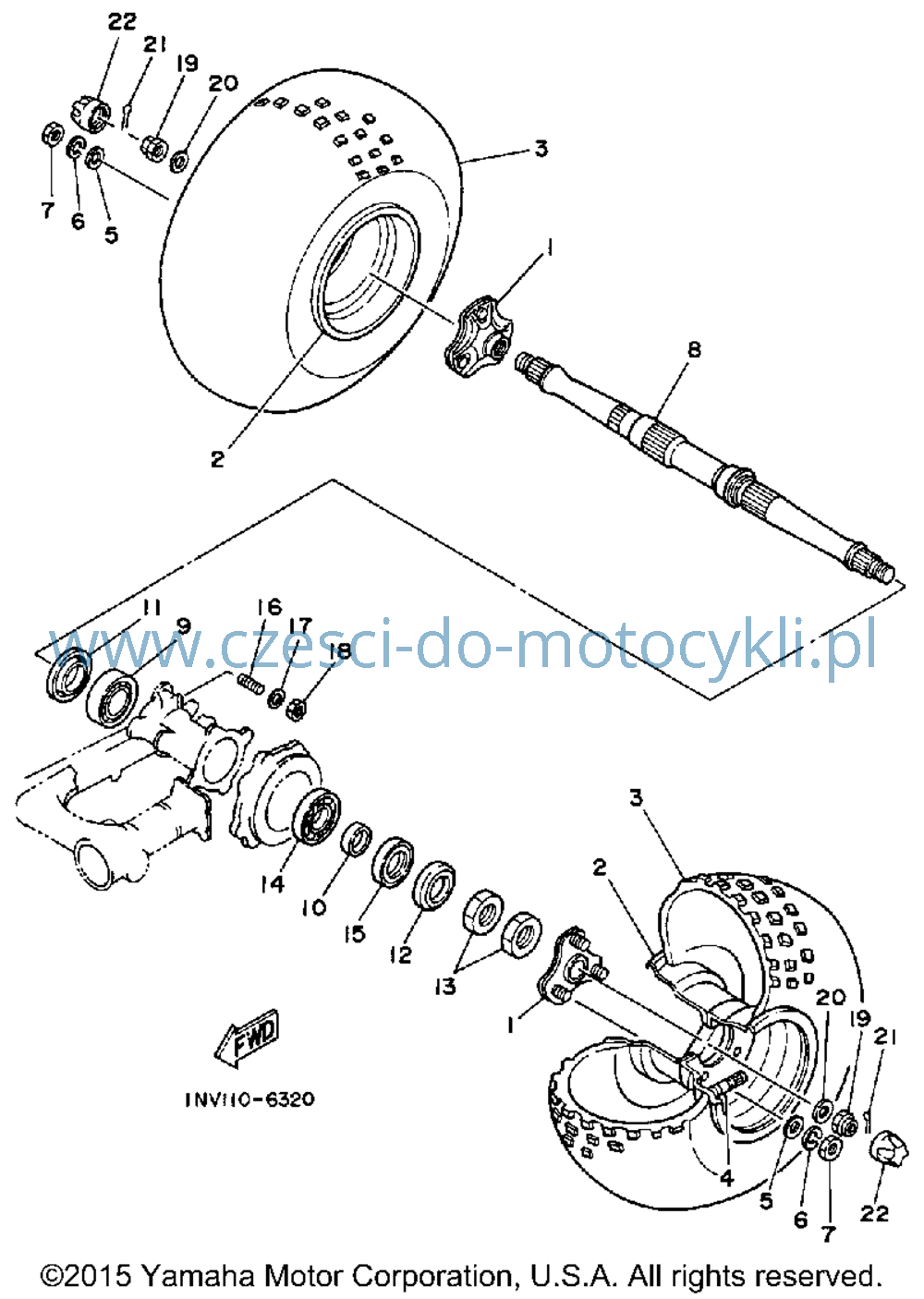 22
21
19
20
3
7
6
5
1
8
2
11
9
16
17
18
www.czesci-do-motocykli.pl
14
10
15
12
13
3
2
1
20
19
21
FWD
1NV110-6320
4
5
6
7
22

©2015 Yamaha Motor Corporation, U.S.A. All rights reserved.