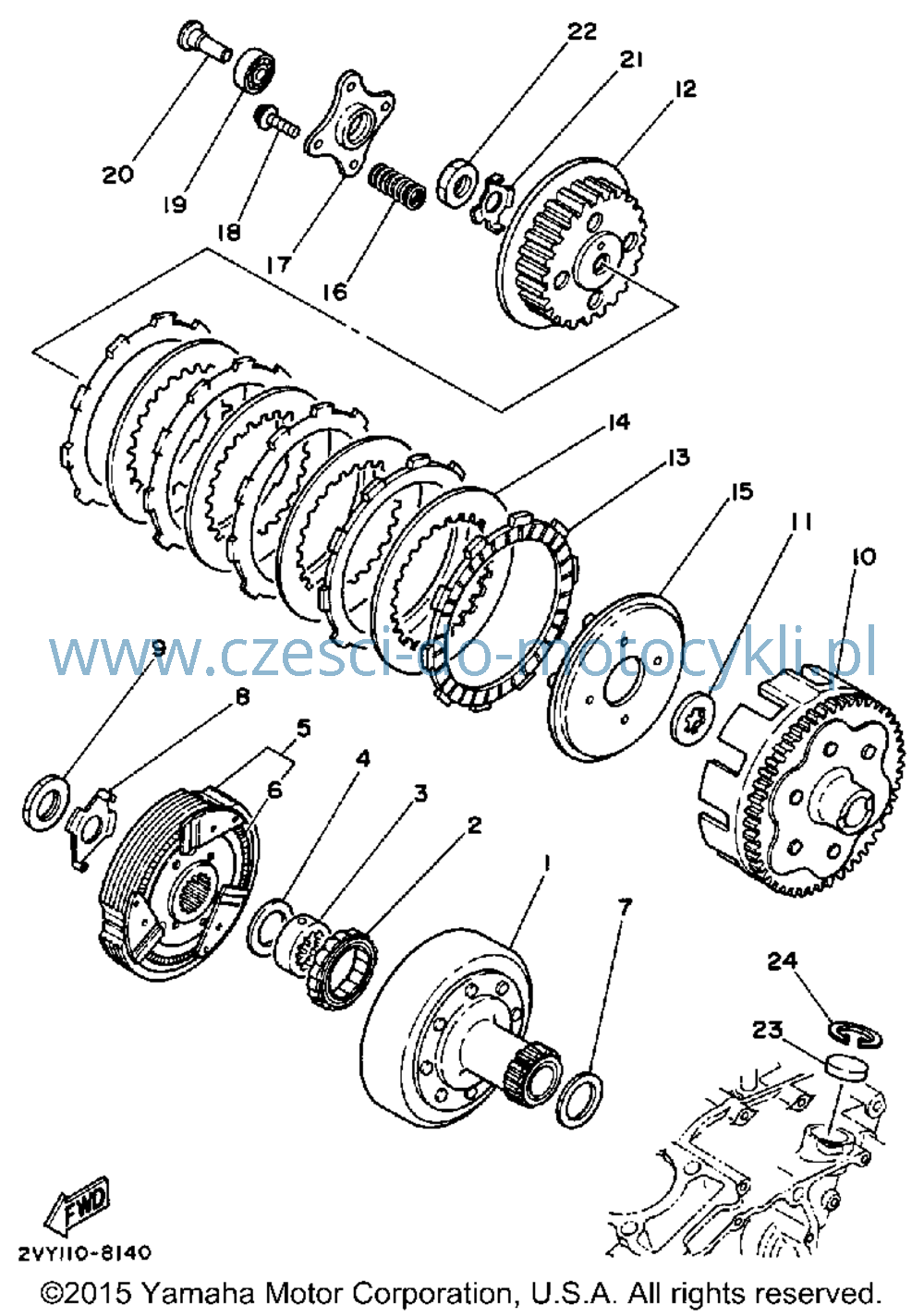 22
21
12
20
19
18
17
16
14
13
15
11
10
www.czesci-do-motocykli.pl
9
8
5
6
4
3
2
1
7
24
23
FWD
2VY110-8140
©2015 Yamaha Motor Corporation, U.S.A. All rights reserved.