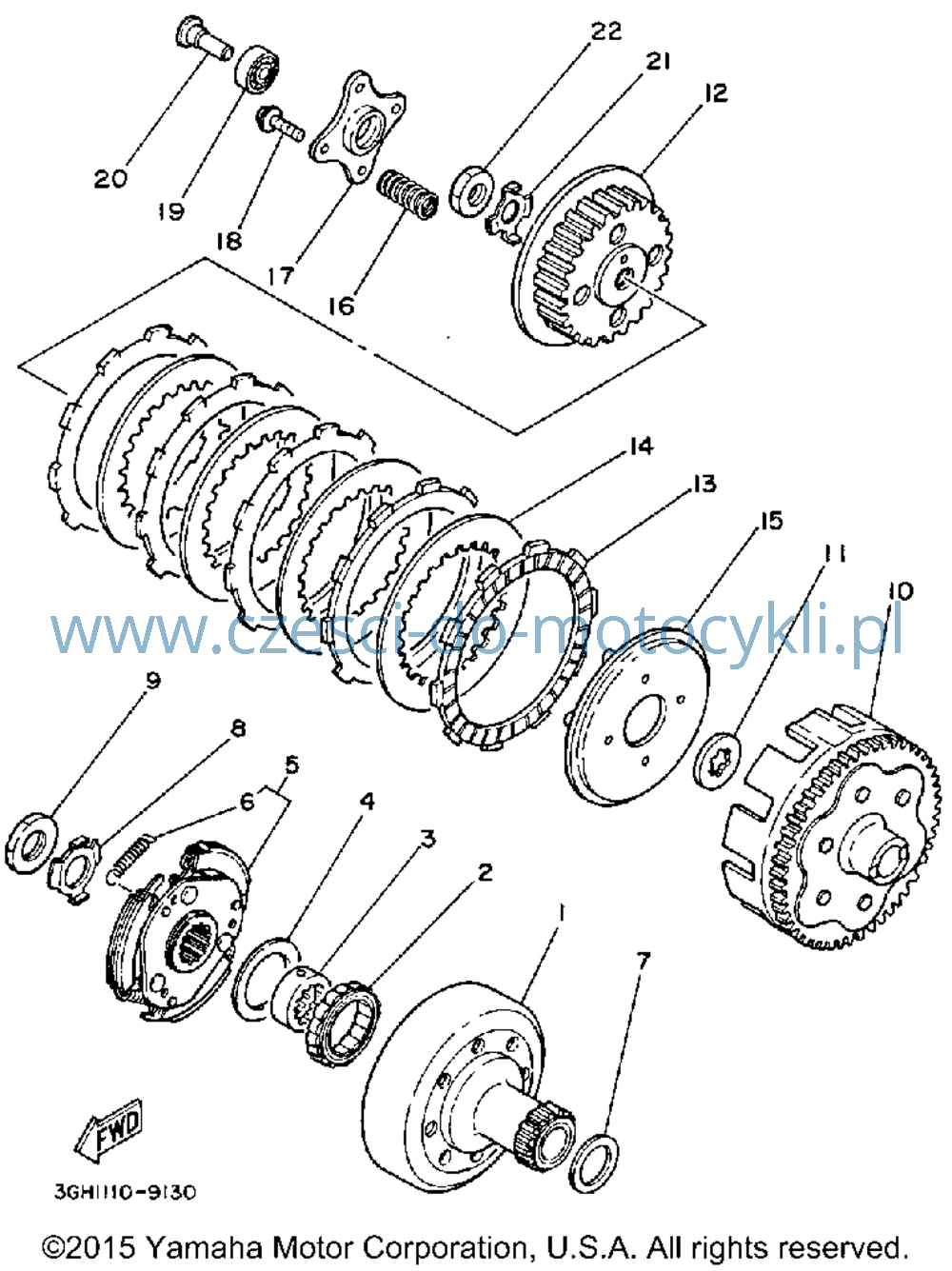 22
21
12
20
19
18
17
16
14
13
15
11
10
www.czesci-do-motocykli.pl
9
8
5
6
4
3
2
1
7
FWD
3GH1110-9130
©2015 Yamaha Motor Corporation, U.S.A. All rights reserved.