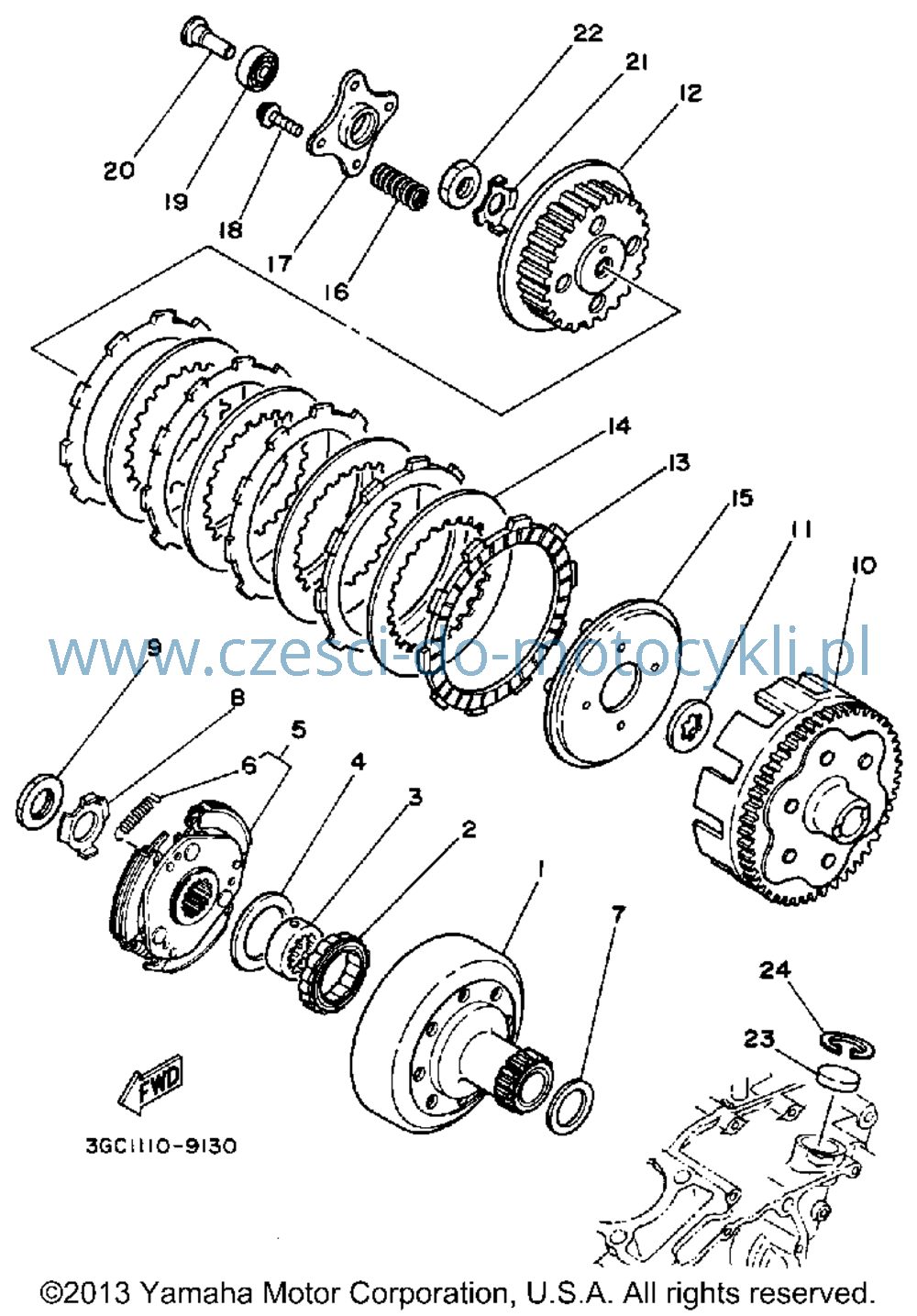 22
21
12
20
19
18
17
16
14
13
15
11
10
www.czesci-do-motocykli.pl
9
8
5
6
4
3
2
1
7
24
23
FWD
3GC1110-9130

©2013 Yamaha Motor Corporation, U.S.A. All rights reserved.