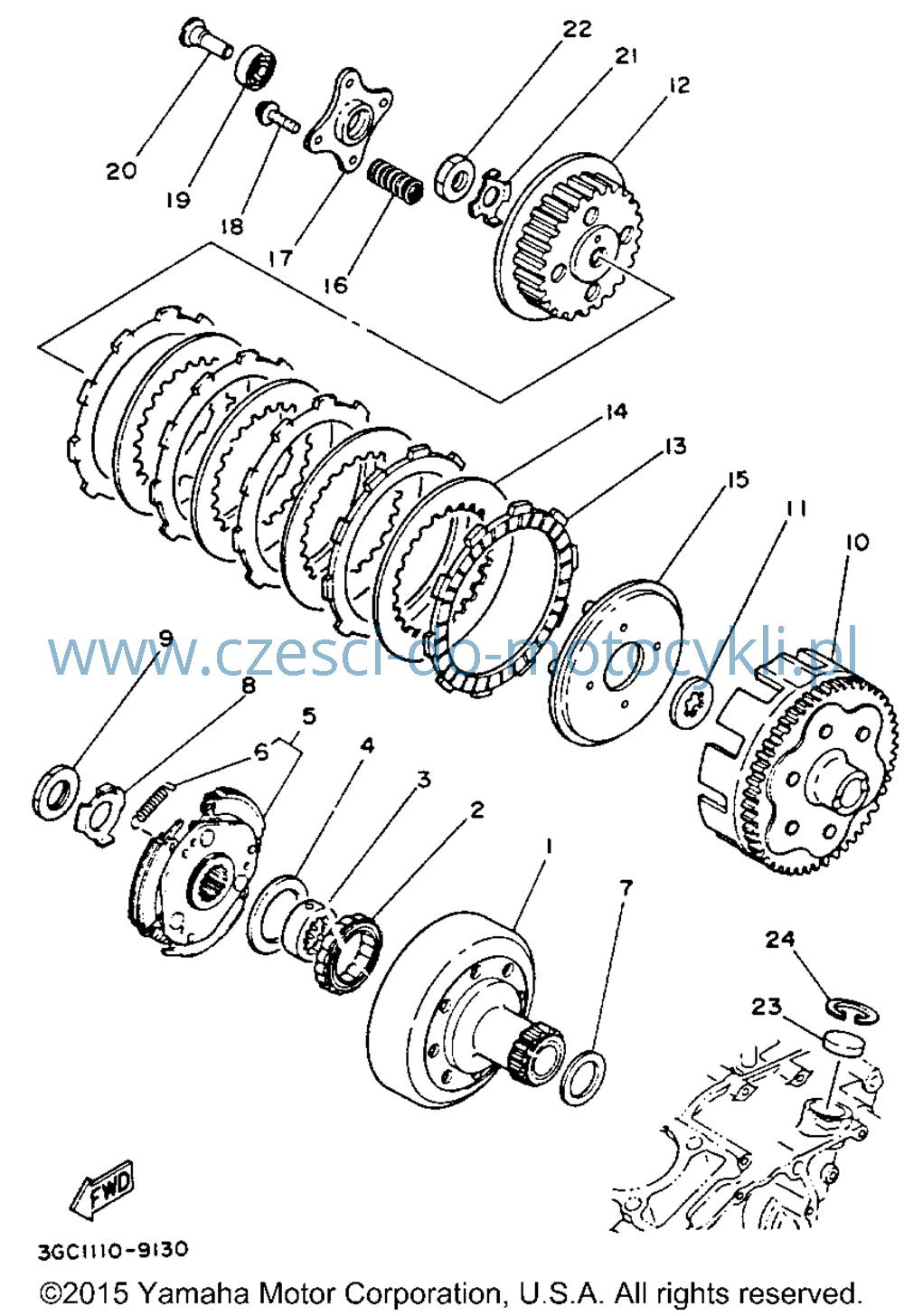 22
21
12
20
19
18
17
16
14
13
15
11
10
www.czesci-do-motocykli.pl
9
8
5
6
4
3
2
1
7
24
23
FWD
3GC1110-9130
©2015 Yamaha Motor Corporation, U.S.A. All rights reserved.