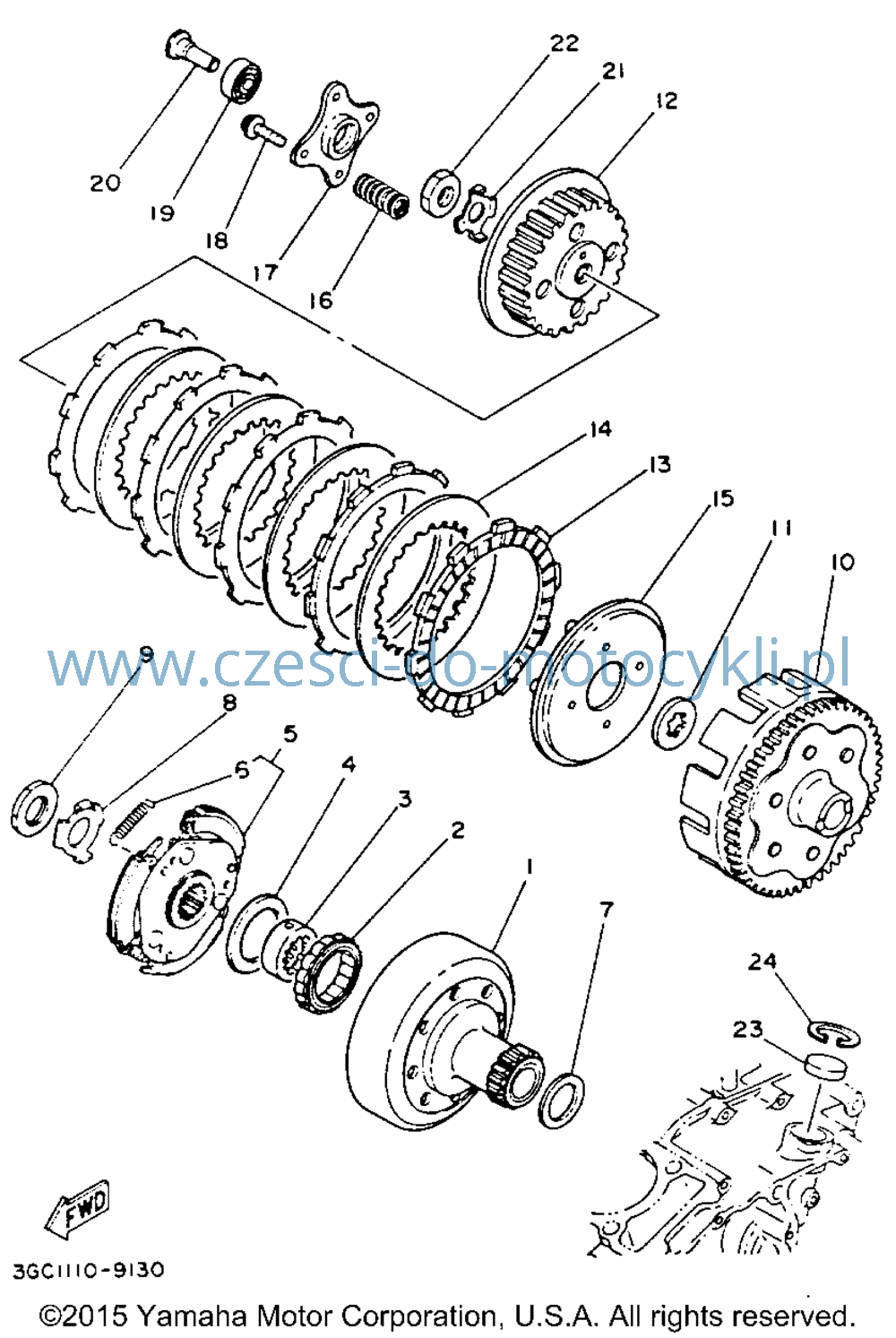 22
21
12
20
19
18
17
16
14
13
15
11
10
www.czesci-do-motocykli.pl
9
8
5
6
4
3
2
1
7
24
23
FWD
3GC1110-9130
©2015 Yamaha Motor Corporation, U.S.A. All rights reserved.