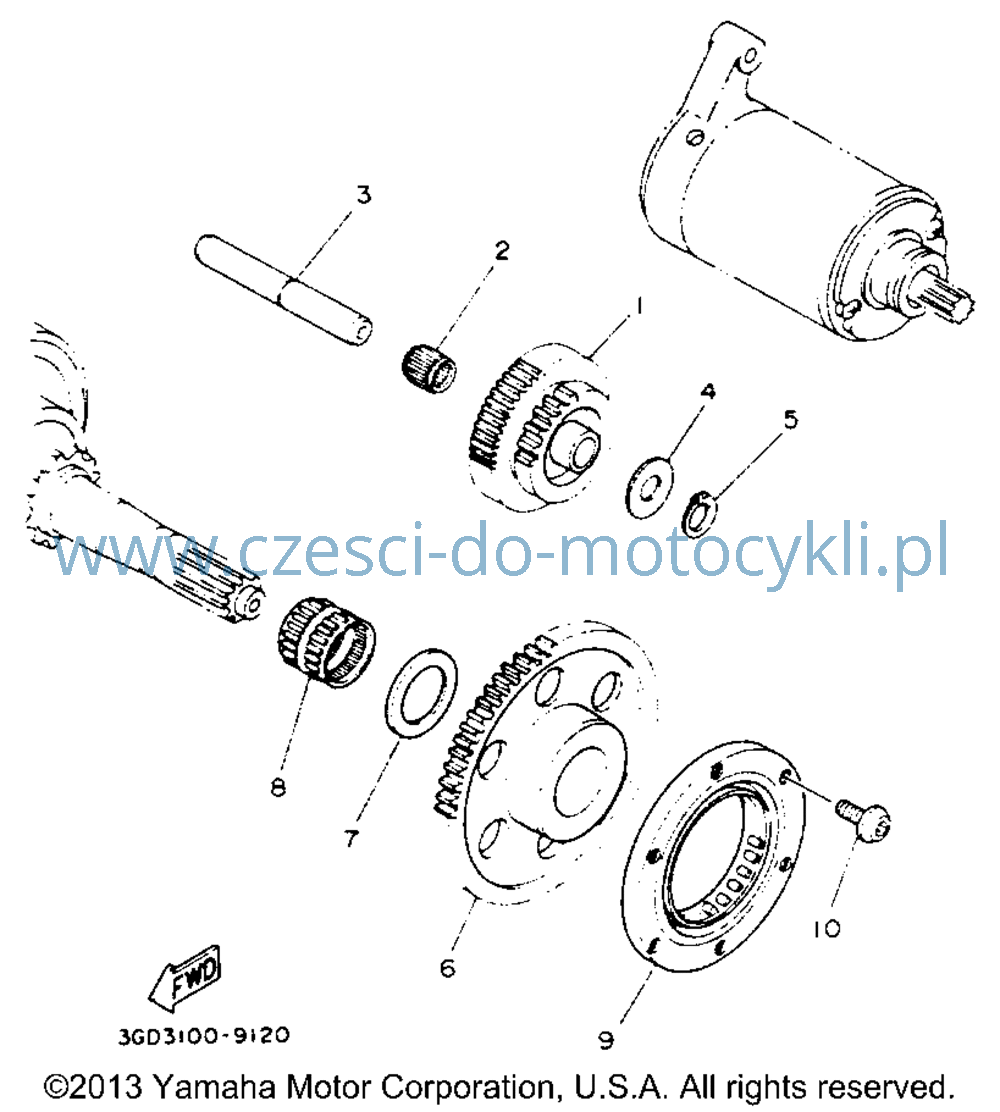 3
2
1
4
5
www.czesci-do-motocykli.pl
8
7
6
10
9
FWD
3GD3100-9120
©2013 Yamaha Motor Corporation, U.S.A. All rights reserved.