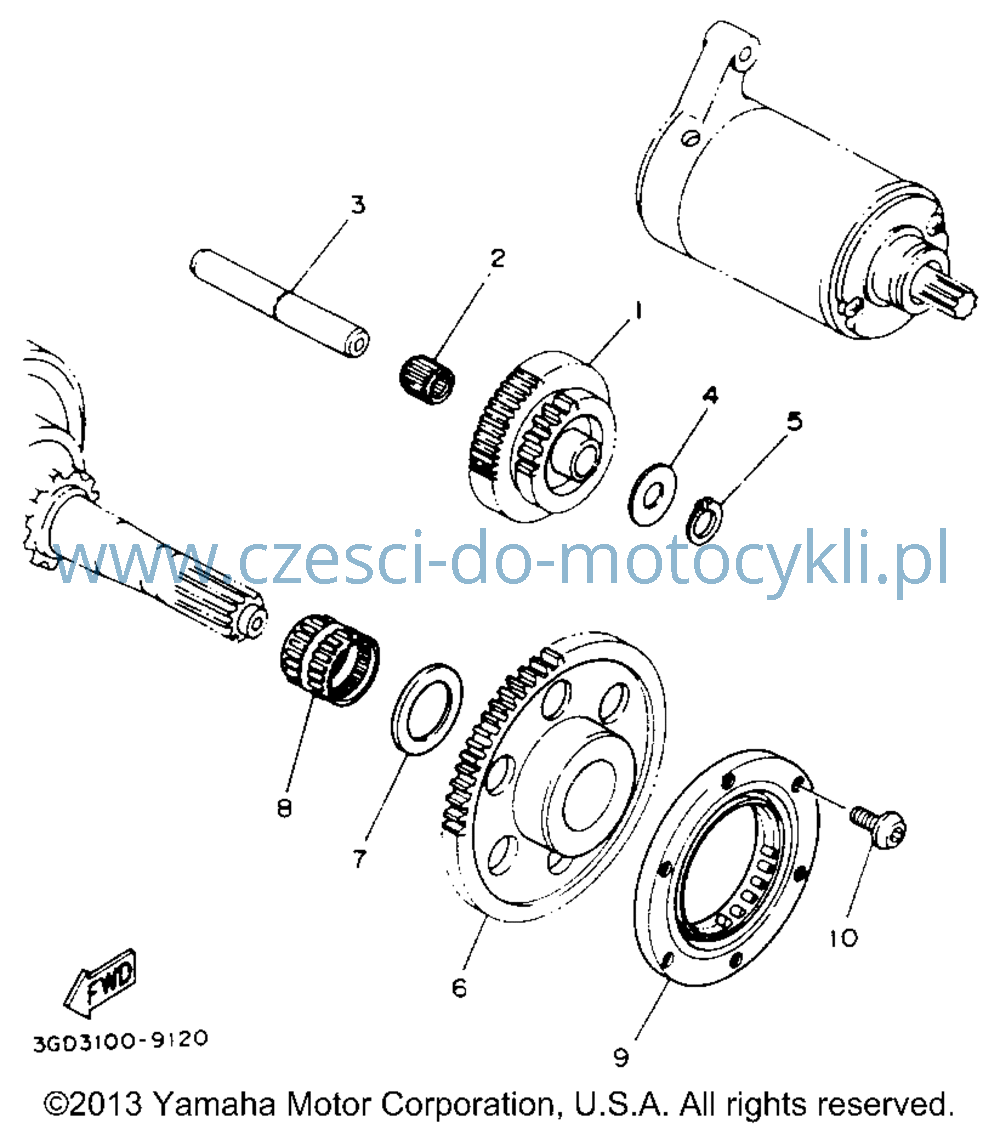 3

2

1

4

5

www.czesci-do-motocykli.pl

8

7

6

9

10

FWD

3GD3100-9120

©2013 Yamaha Motor Corporation, U.S.A. All rights reserved.