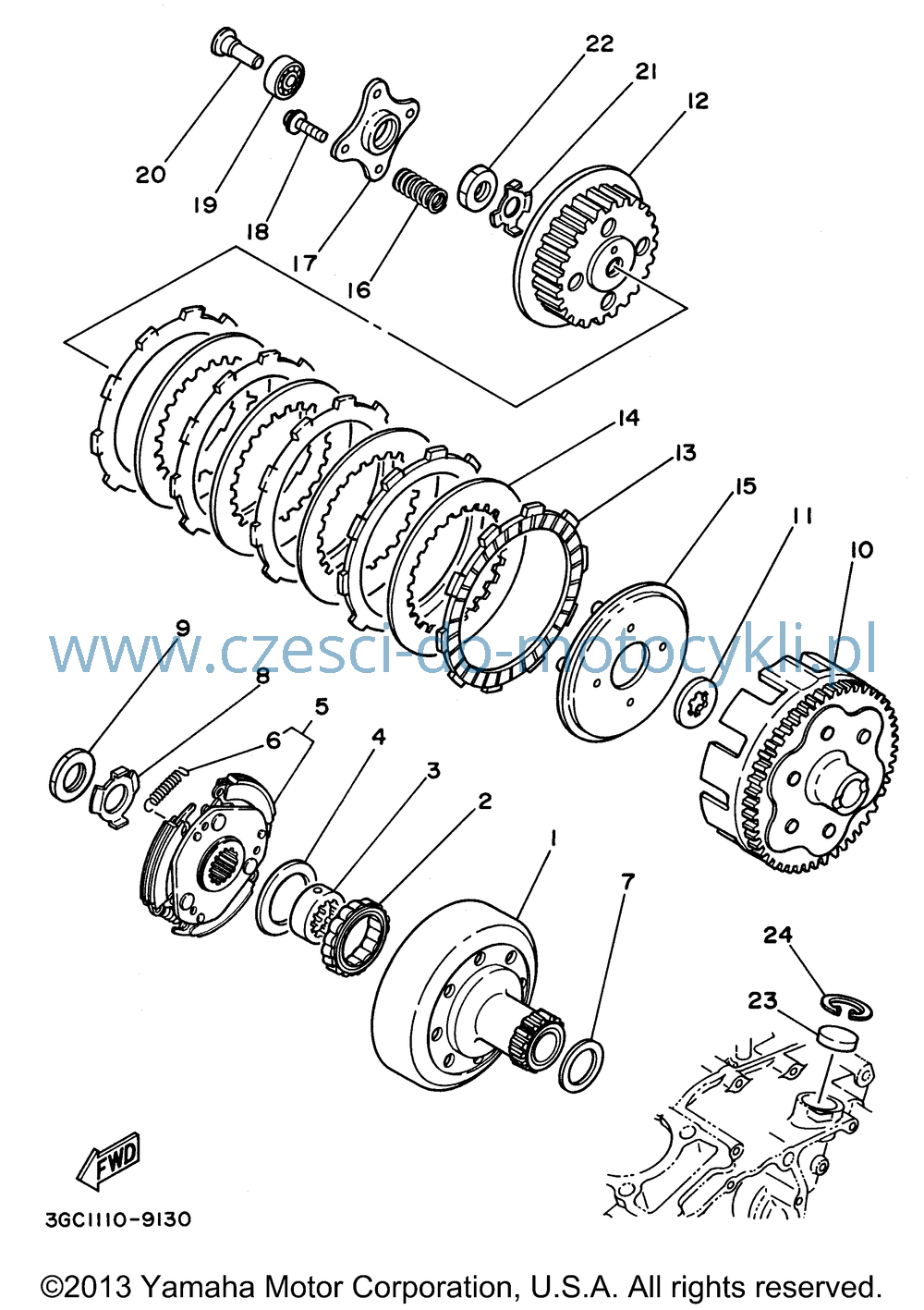 22
21
12
20
19
18
17
16
14
13
15
11
10
www.czesci-do-motocykli.pl
9
8
5
6
4
3
2
1
7
24
23
FWD
3GC1110-9130
©2013 Yamaha Motor Corporation, U.S.A. All rights reserved.