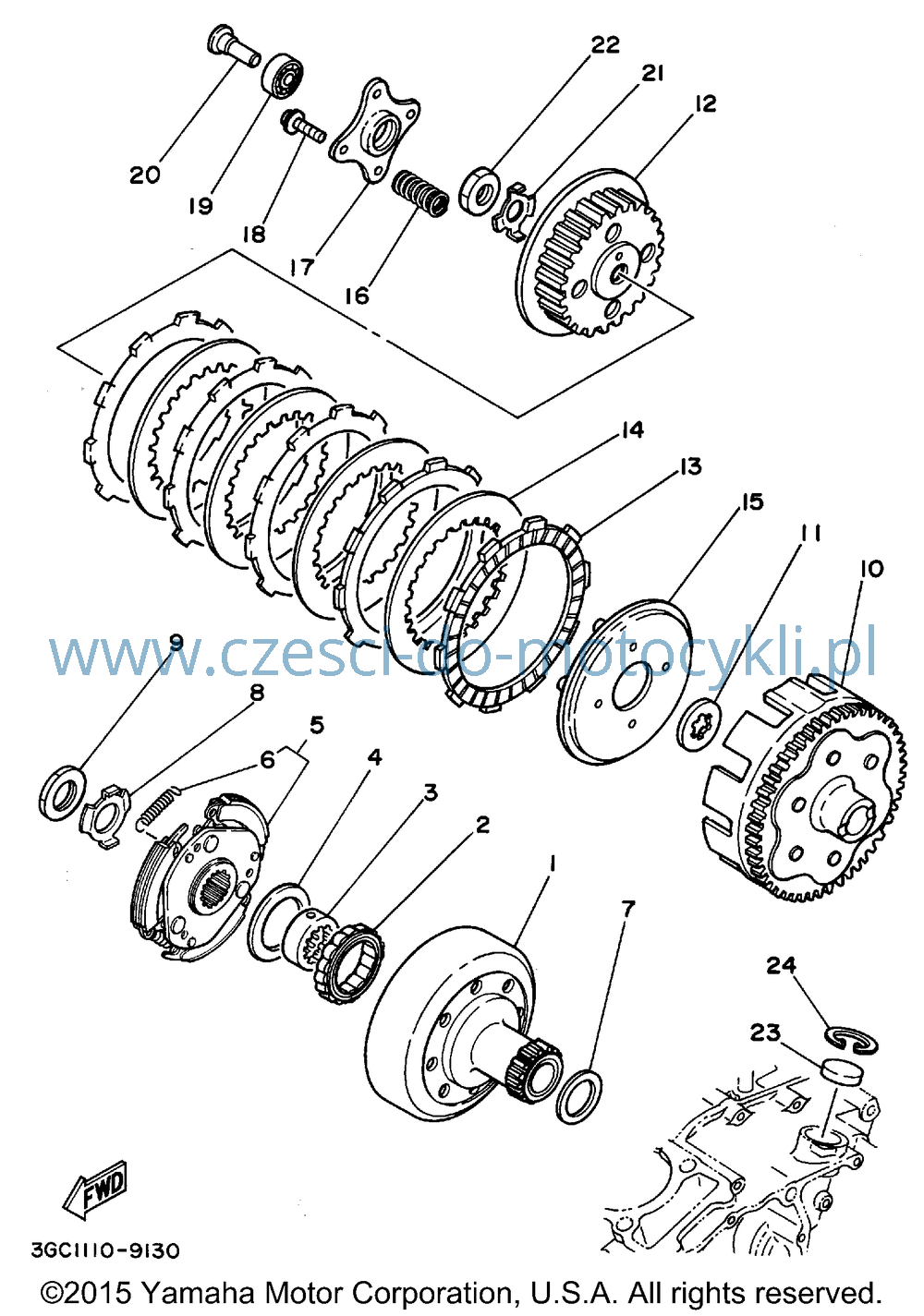 22
21
12
20
19
18
17
16
14
13
15
11
10
www.czesci-do-motocykli.pl
9
8
5
6
4
3
2
1
7
24
23
FWD
3GC1110-9130
©2015 Yamaha Motor Corporation, U.S.A. All rights reserved.