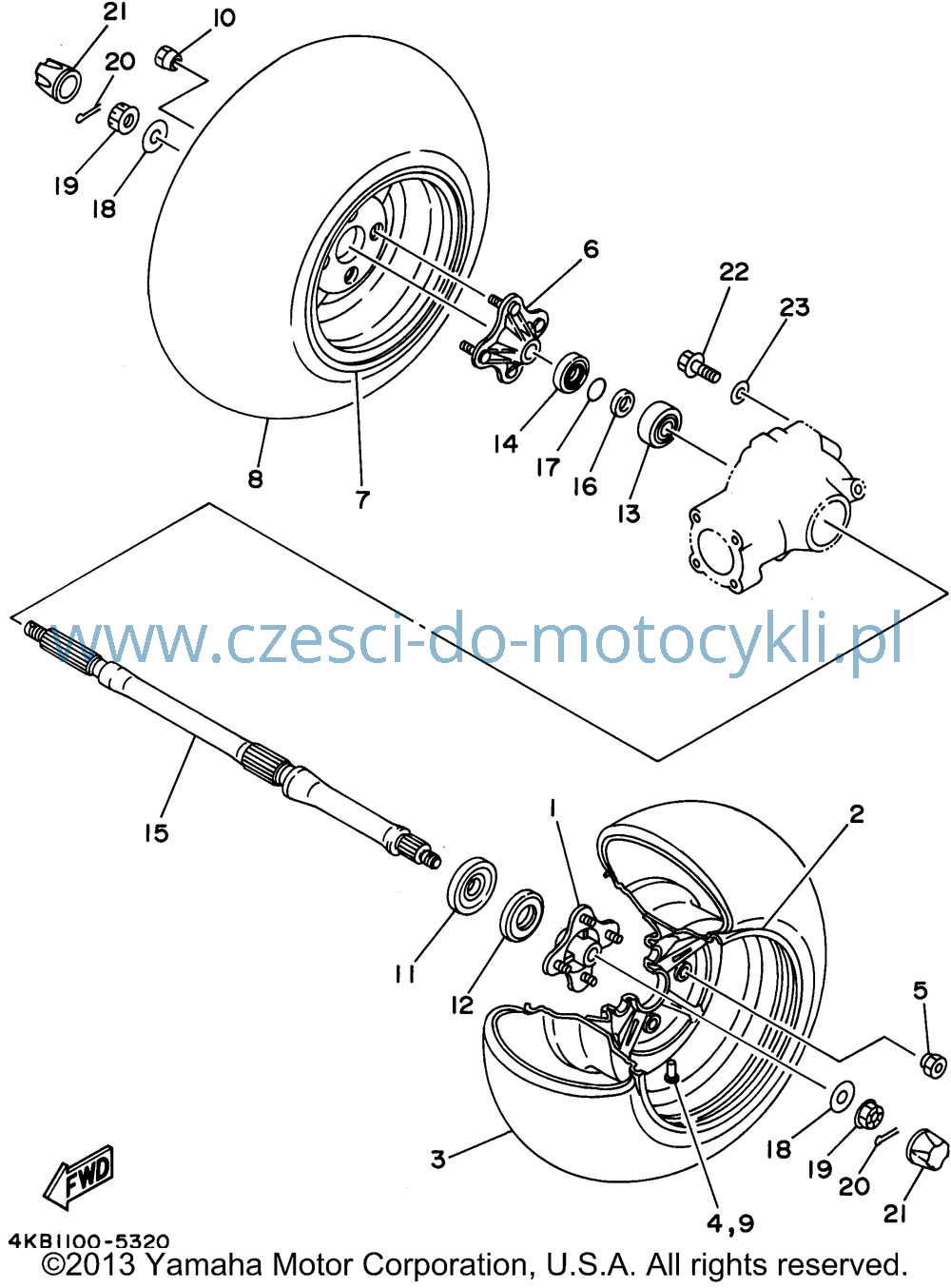 21
10
20
19
18
6
22
23
14
17
16
13
8
7
www.czesci-do-motocykli.pl
15
1
2
11
12
5
3
18
19
20
21
4,9
FWD
4KB1100-5320
©2013 Yamaha Motor Corporation, U.S.A. All rights reserved.