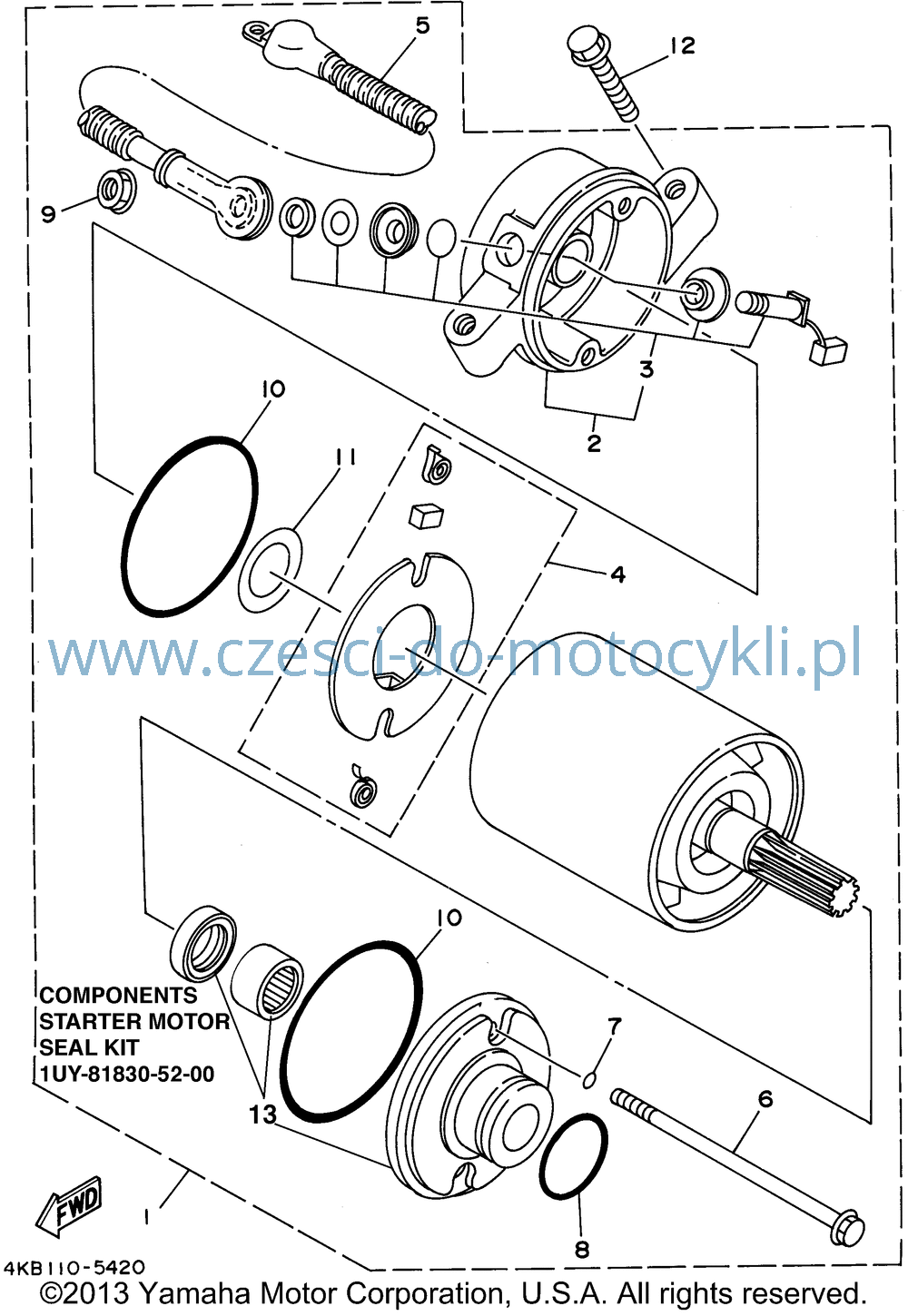 5

12

9

3

2

10

11

4

www.czesci-do-motocykli.pl

10

COMPONENTS
STARTER MOTOR
SEAL KIT
1UY-81830-52-00

7

13

6

FWD

1

8

4KB110-5420

©2013 Yamaha Motor Corporation, U.S.A. All rights reserved.