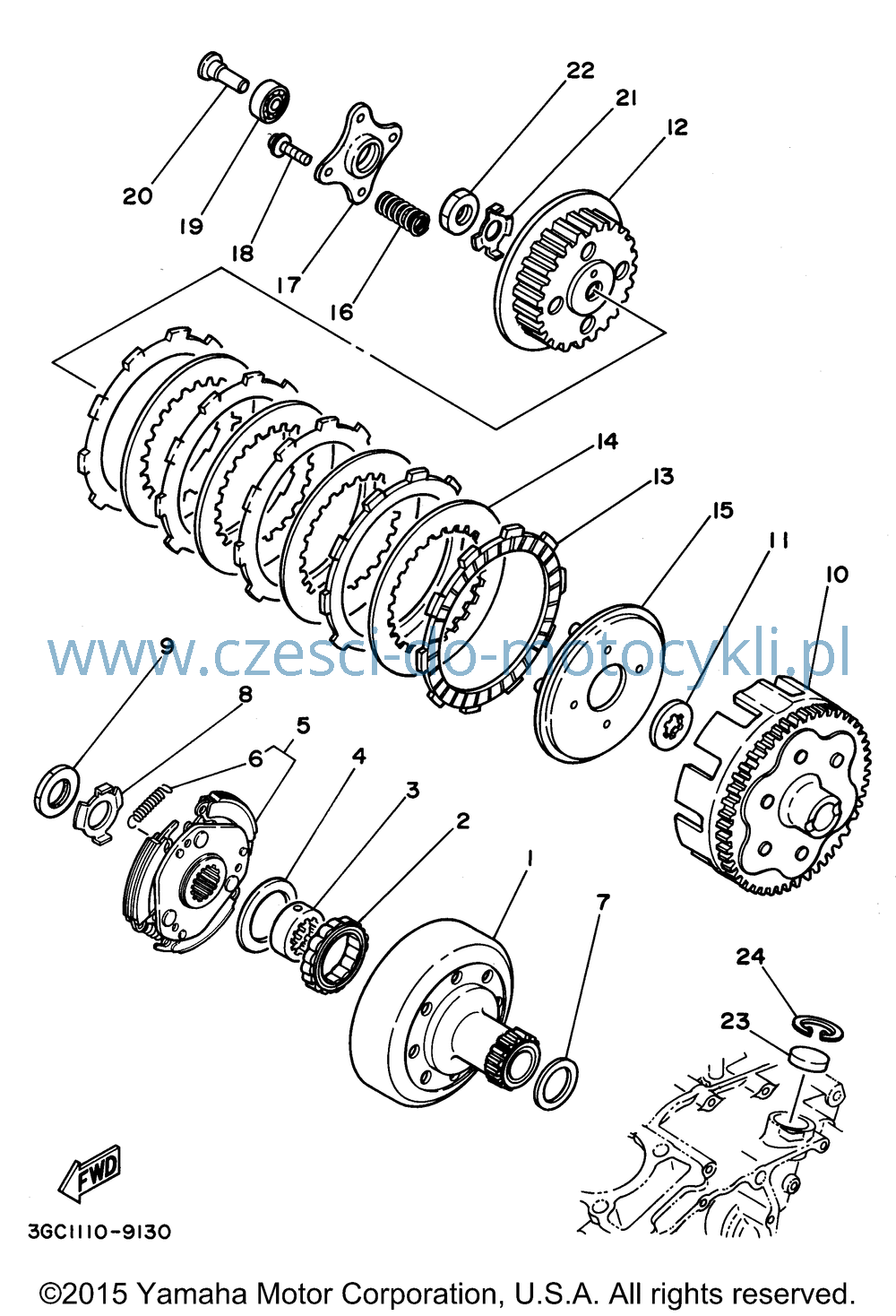 22
21
12
20
19
18
17
16
14
13
15
11
10
www.czesci-do-motocykli.pl
9
8
5
6
4
3
2
1
7
24
23
FWD
3GC1110-9130
©2015 Yamaha Motor Corporation, U.S.A. All rights reserved.