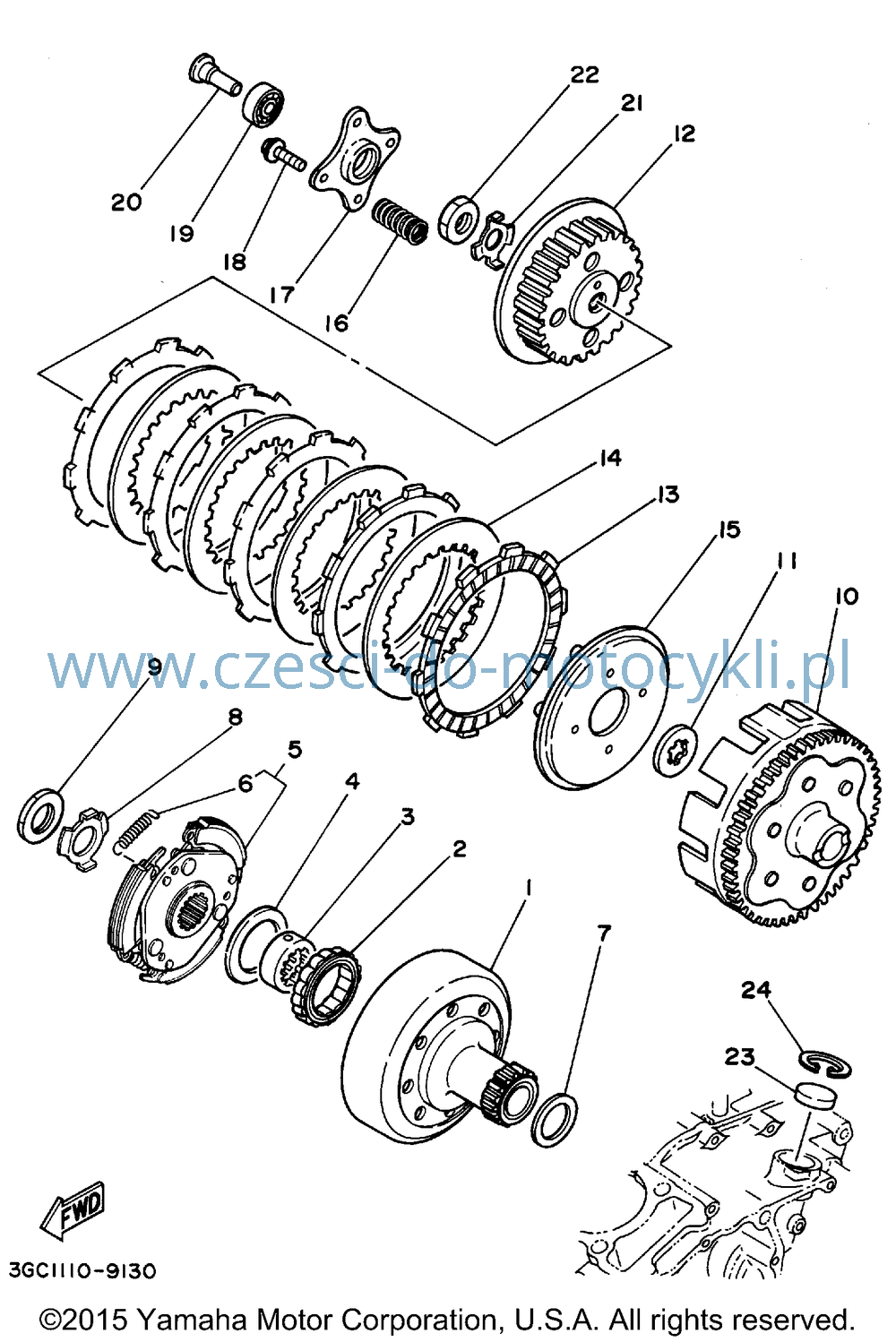 22
21
12
20
19
18
17
16
14
13
15
11
10
www.czesci-do-motocykli.pl
9
8
5
6
4
3
2
1
7
24
23
FWD
3GC1110-9130
©2015 Yamaha Motor Corporation, U.S.A. All rights reserved.