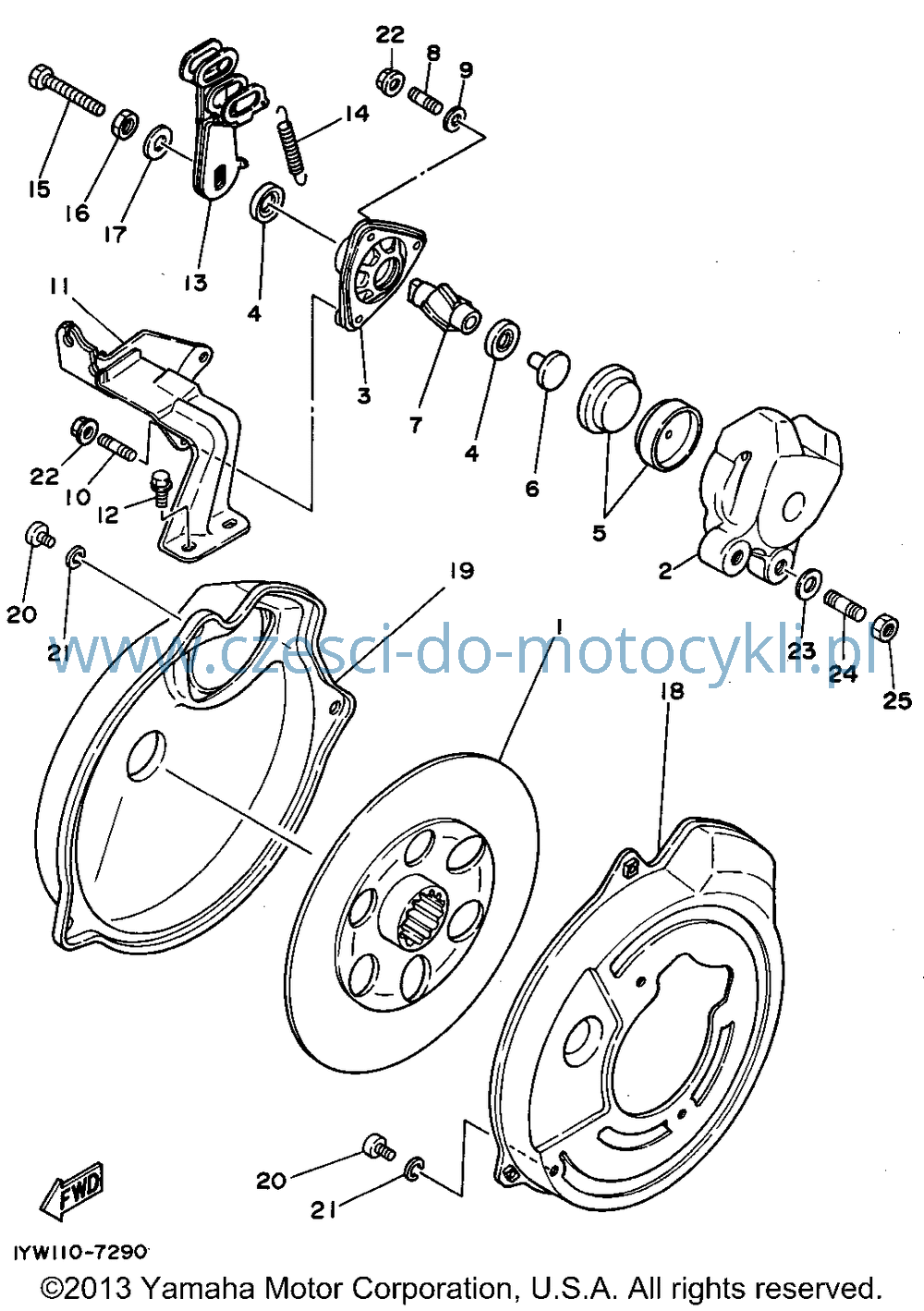 22
8
9
14
15
16
17
13
4
11
3
7
4
6
5
22
10
12
2
20
21
19
1
23
24
25
18
www.czesci-do-motocykli.pl
20
21
FWD
IYW110-7290
©2013 Yamaha Motor Corporation, U.S.A. All rights reserved.