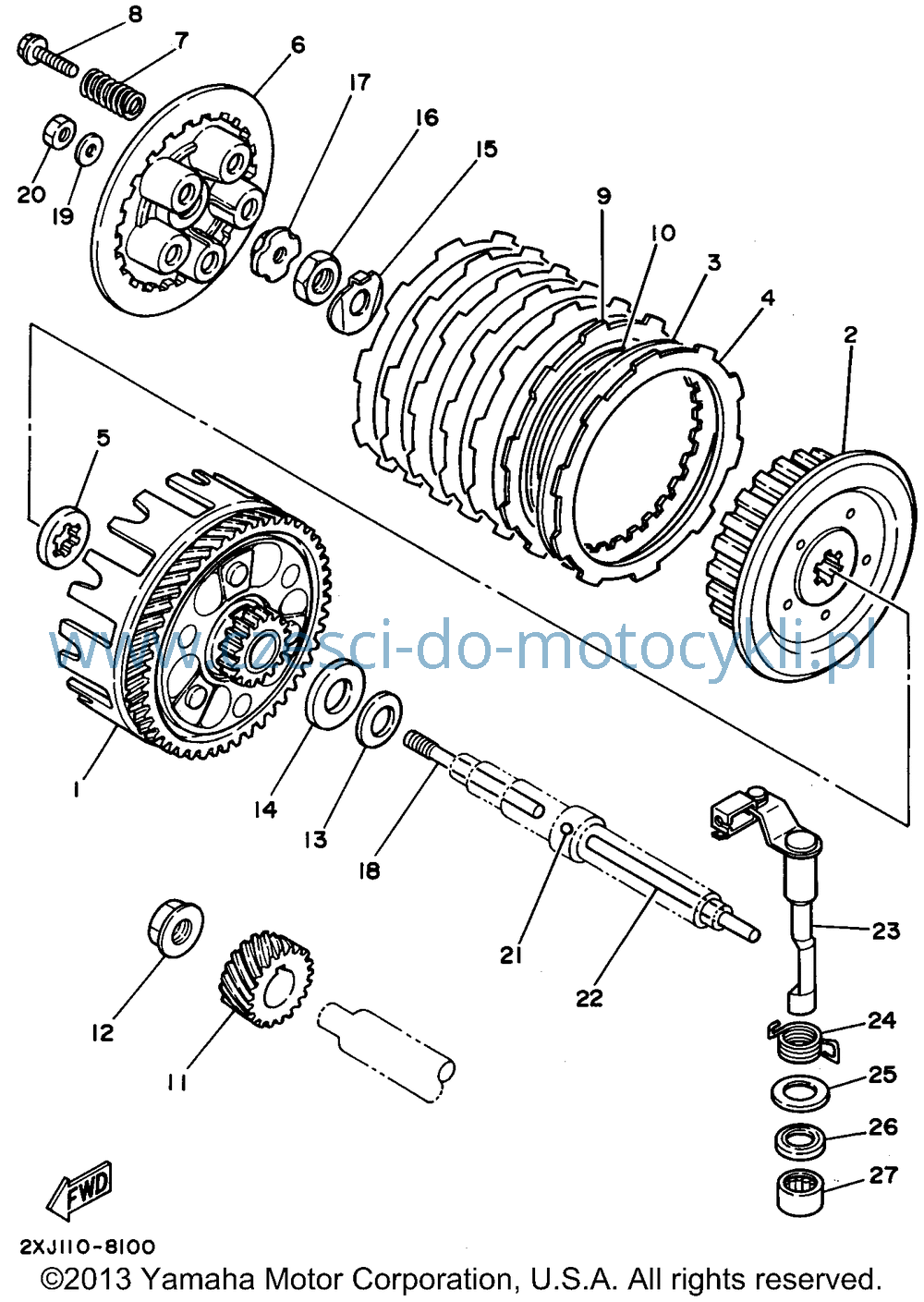 8
7
6
17
16
15
20
19
9
10
3
4
2
5
www.czesci-do-motocykli.pl
1
14
13
18
21
22
23
12
11
24
25
26
27
FWD
2XJ110-8100
©2013 Yamaha Motor Corporation, U.S.A. All rights reserved.