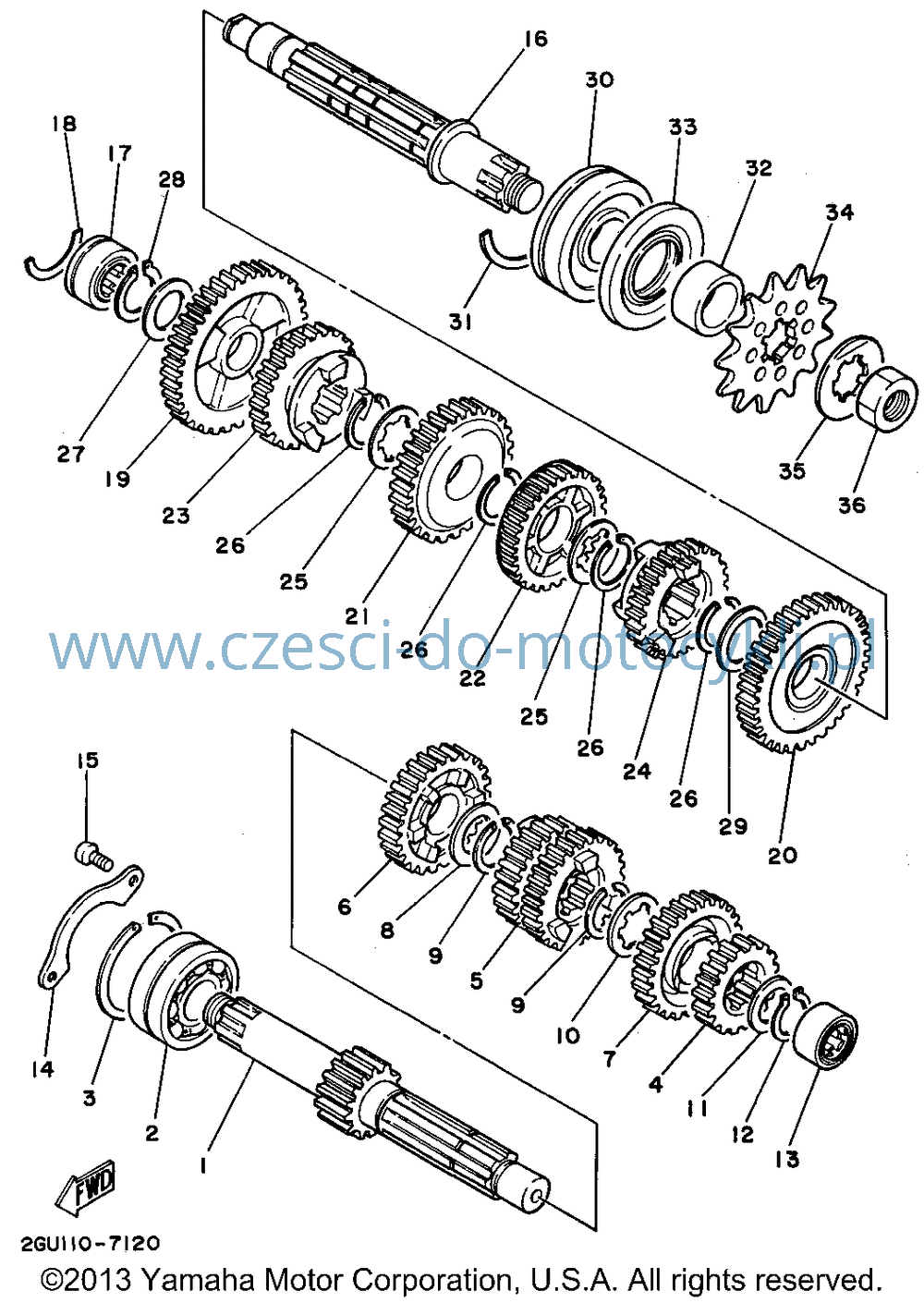 16
30
33
32
34
18
17
28
31
27
19
23
26
25
21
26
22
25
26
24
26
29
20
35
36
www.czesci-do-motocykli.pl
15
6
8
9
5
9
10
7
4
11
12
13
14
3
2
1
FWD
2GU110-7120
©2013 Yamaha Motor Corporation, U.S.A. All rights reserved.