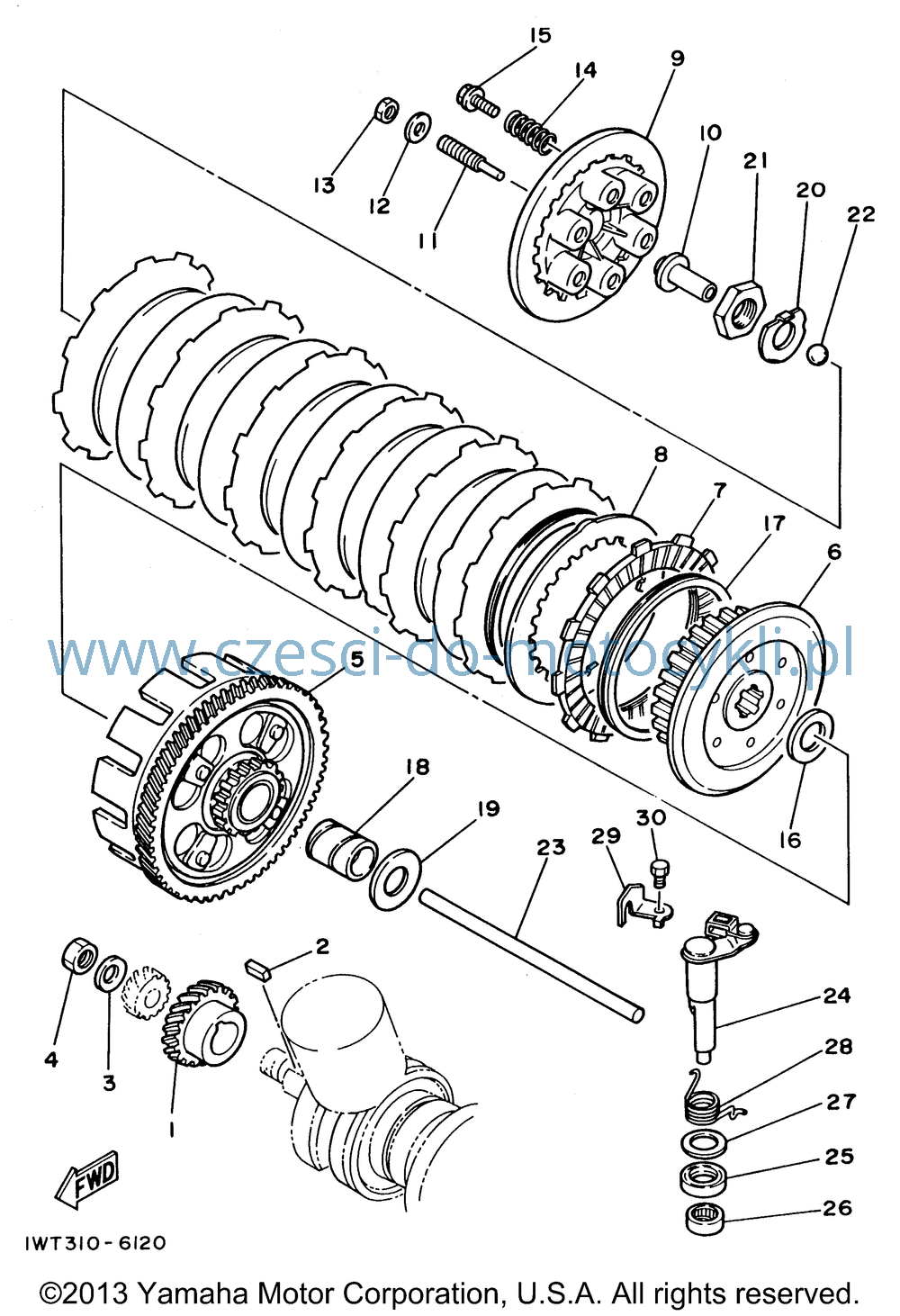 15
14
9
13
12
11
10
21
20
22
8
7
17
6
www.czesci-do-motocykli.pl
5
18
19
16
23
29
30
2
4
3
1
24
28
27
25
26
FWD
IWT310-6120
©2013 Yamaha Motor Corporation, U.S.A. All rights reserved.