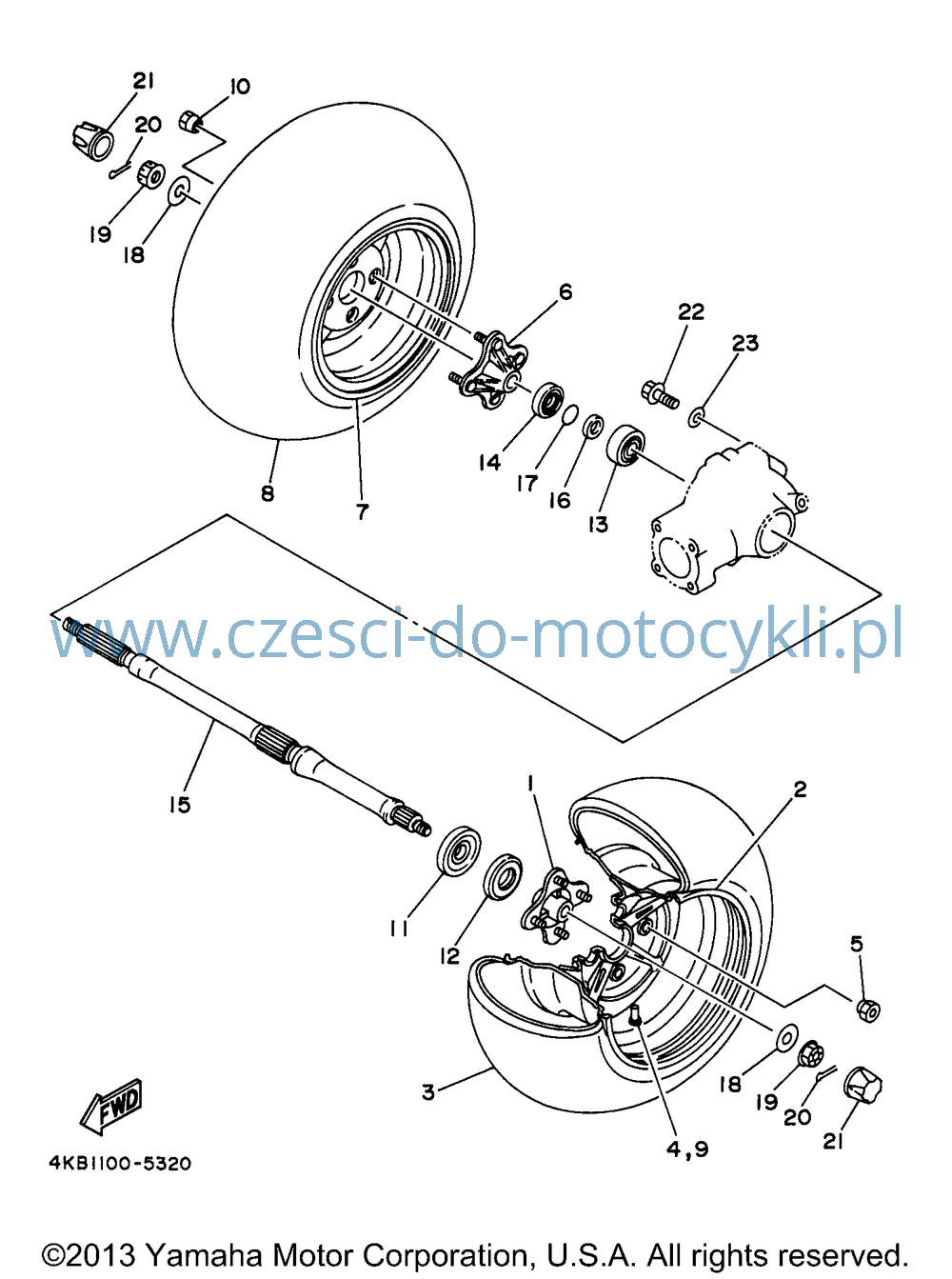 21
10
20
19
18
6
22
23
14
17
16
13
8
7
www.czesci-do-motocykli.pl
15
1
2
11
12
5
3
18
19
20
21
4,9
FWD
4KB1100-5320
©2013 Yamaha Motor Corporation, U.S.A. All rights reserved.