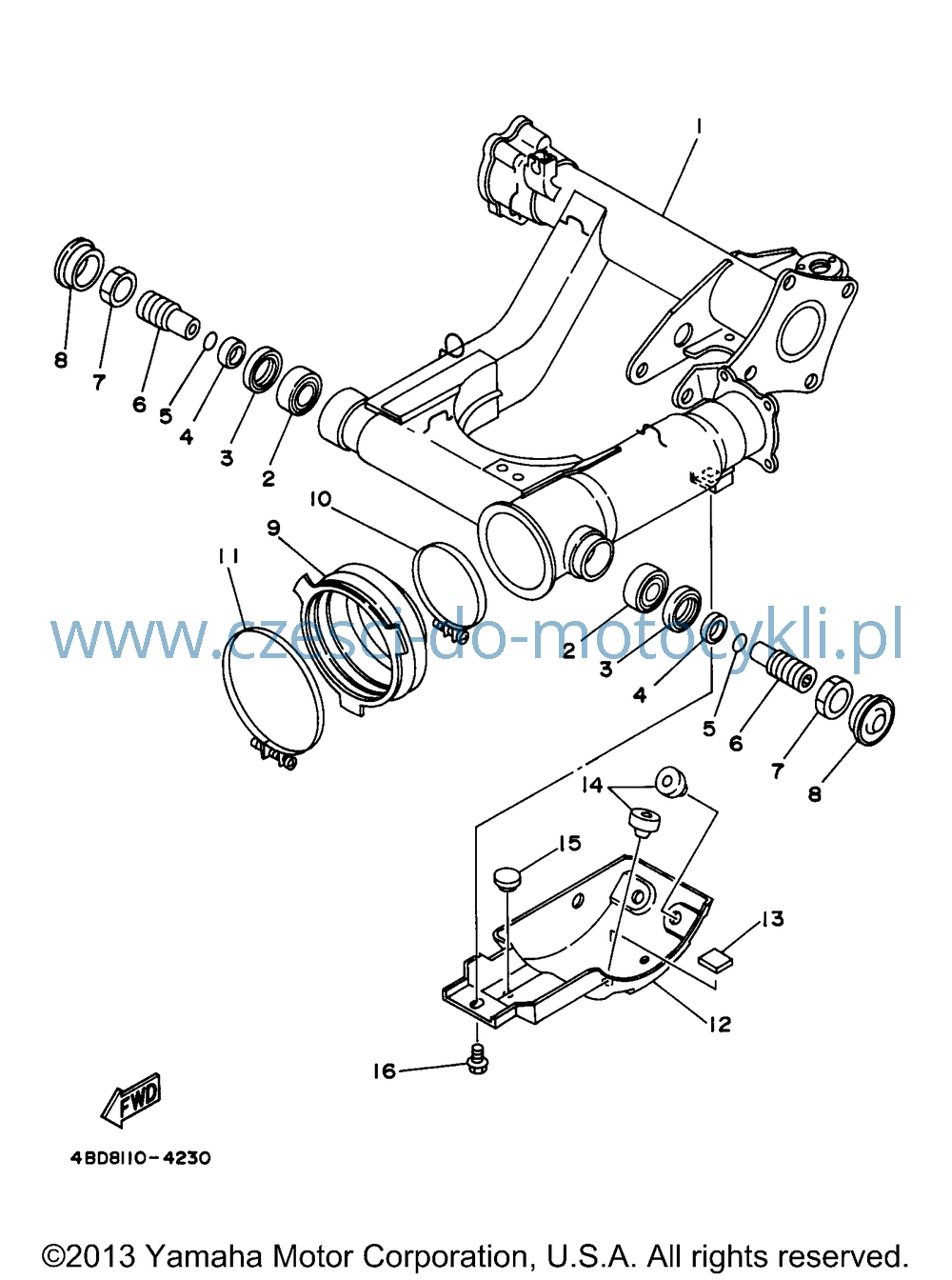 1

8
7
6
5
4
3
2

10
9
11

www.czesci-do-motocykli.pl

2
3
4
5
6
7
8

14
15
13
12
16

FWD

4BD8110-4230

©2013 Yamaha Motor Corporation, U.S.A. All rights reserved.