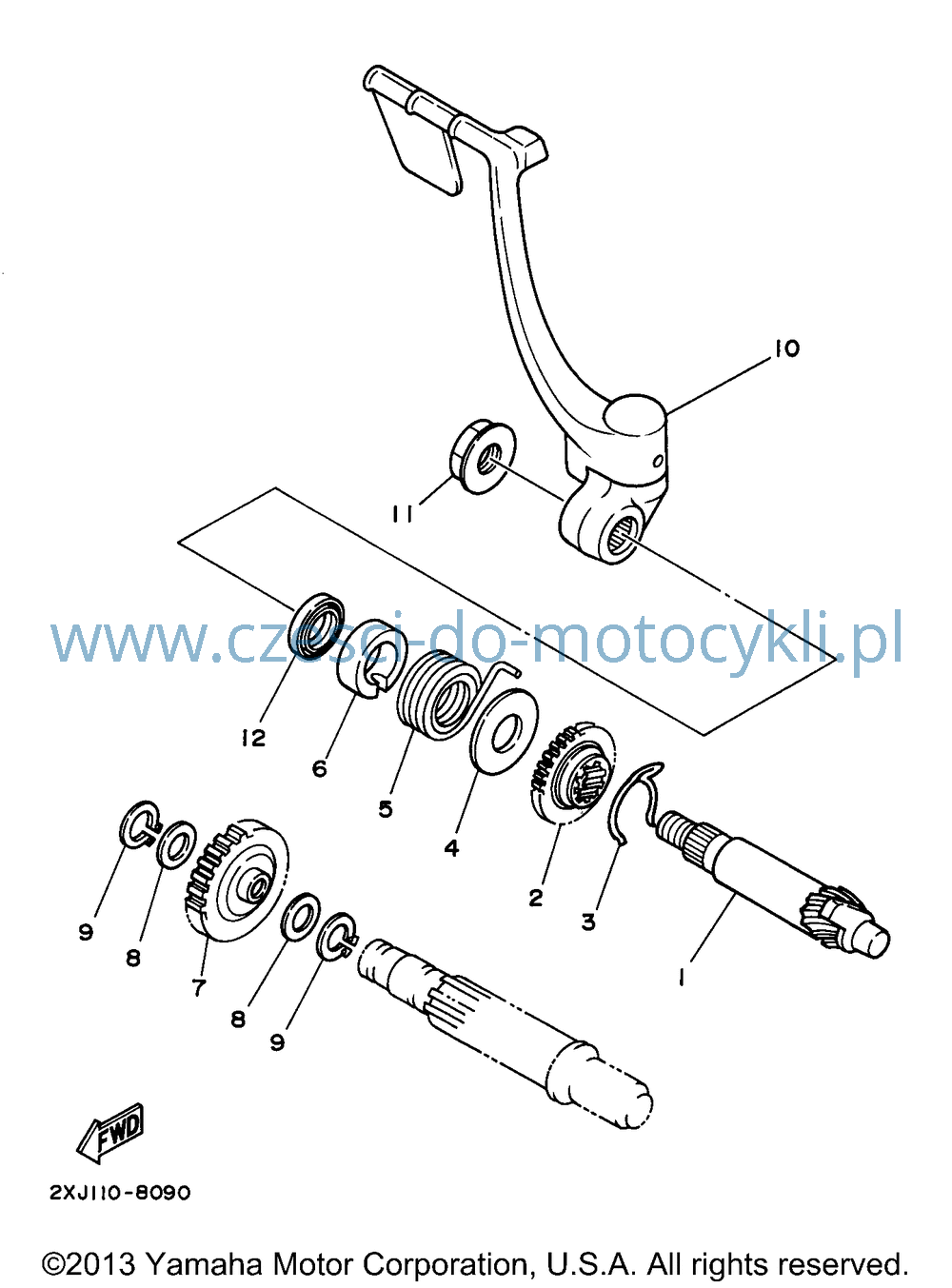 10

11

www.czesci-do-motocykli.pl

12

6

5

4

2

3

1

9

8

7

8

9

FWD

2XJ110-8090

©2013 Yamaha Motor Corporation, U.S.A. All rights reserved.