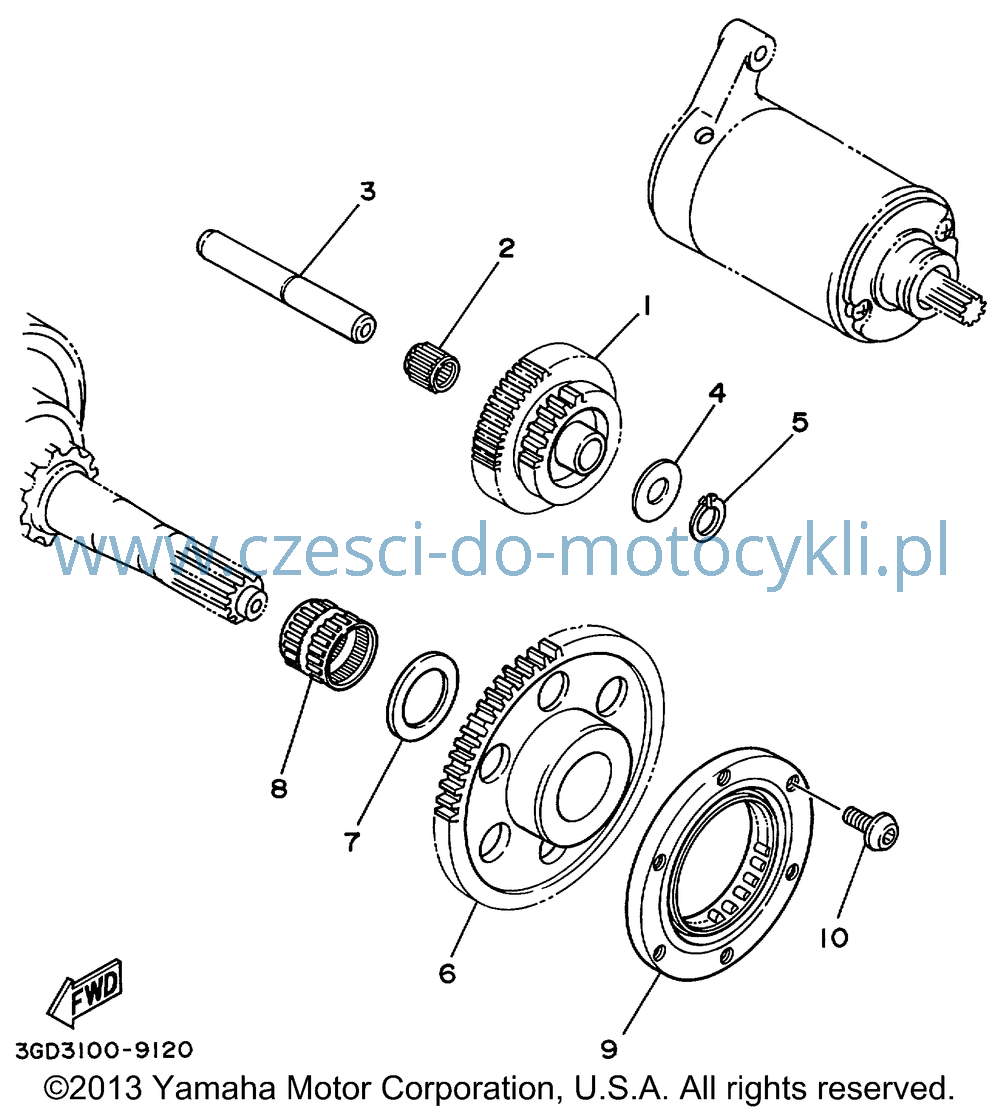 3
2
1
4
5
www.czesci-do-motocykli.pl
8
7
6
10
9
FWD
3GD3100-9120
©2013 Yamaha Motor Corporation, U.S.A. All rights reserved.