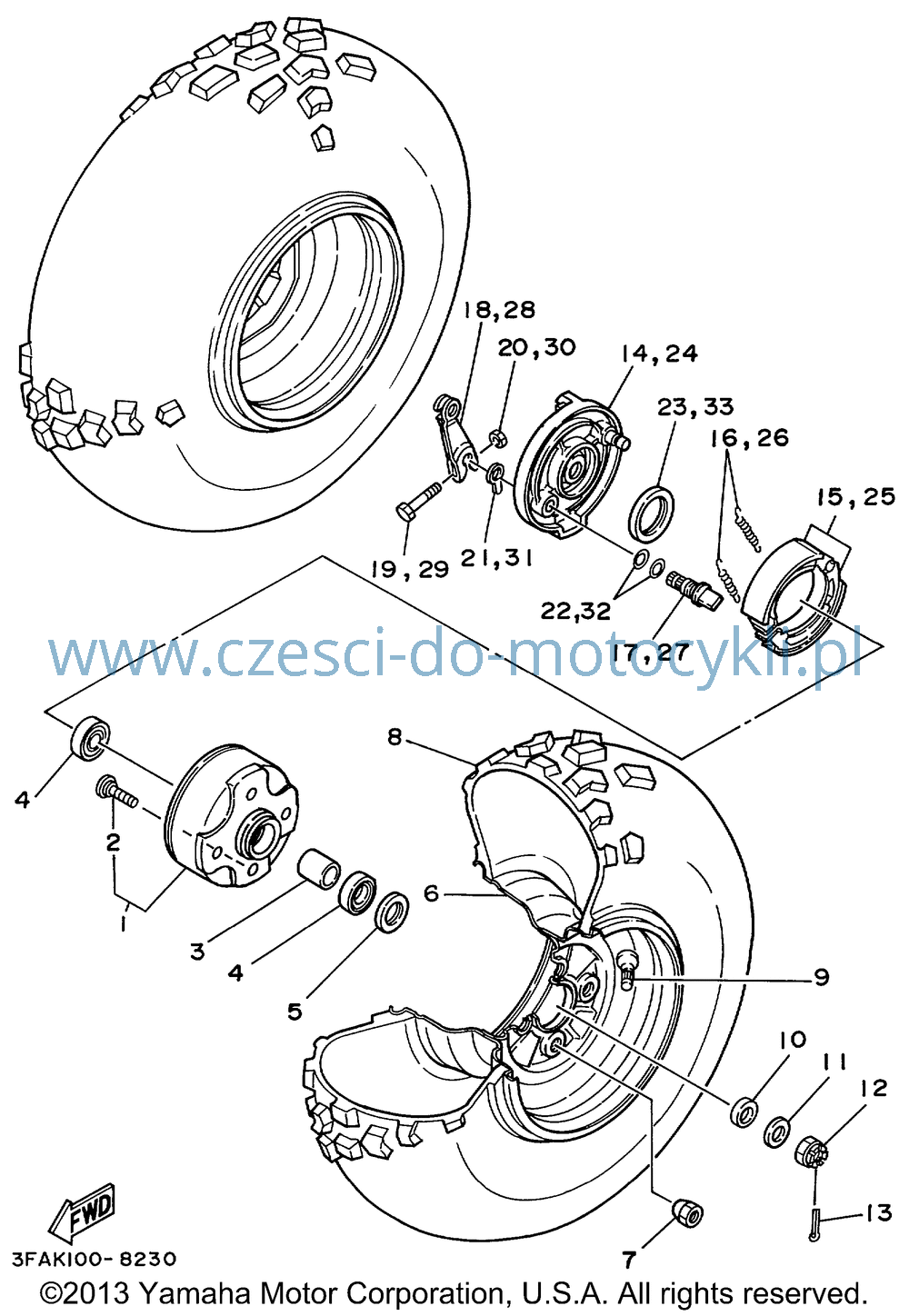 18,28
20,30
14,24
23,33
16,26
15,25
19,29
21,31
22,32
17,27
www.czesci-do-motocykli.pl
8
4
2
1
3
4
5
6
9
10
11
12
13
7
FWD
3FAK100-8230
©2013 Yamaha Motor Corporation, U.S.A. All rights reserved.