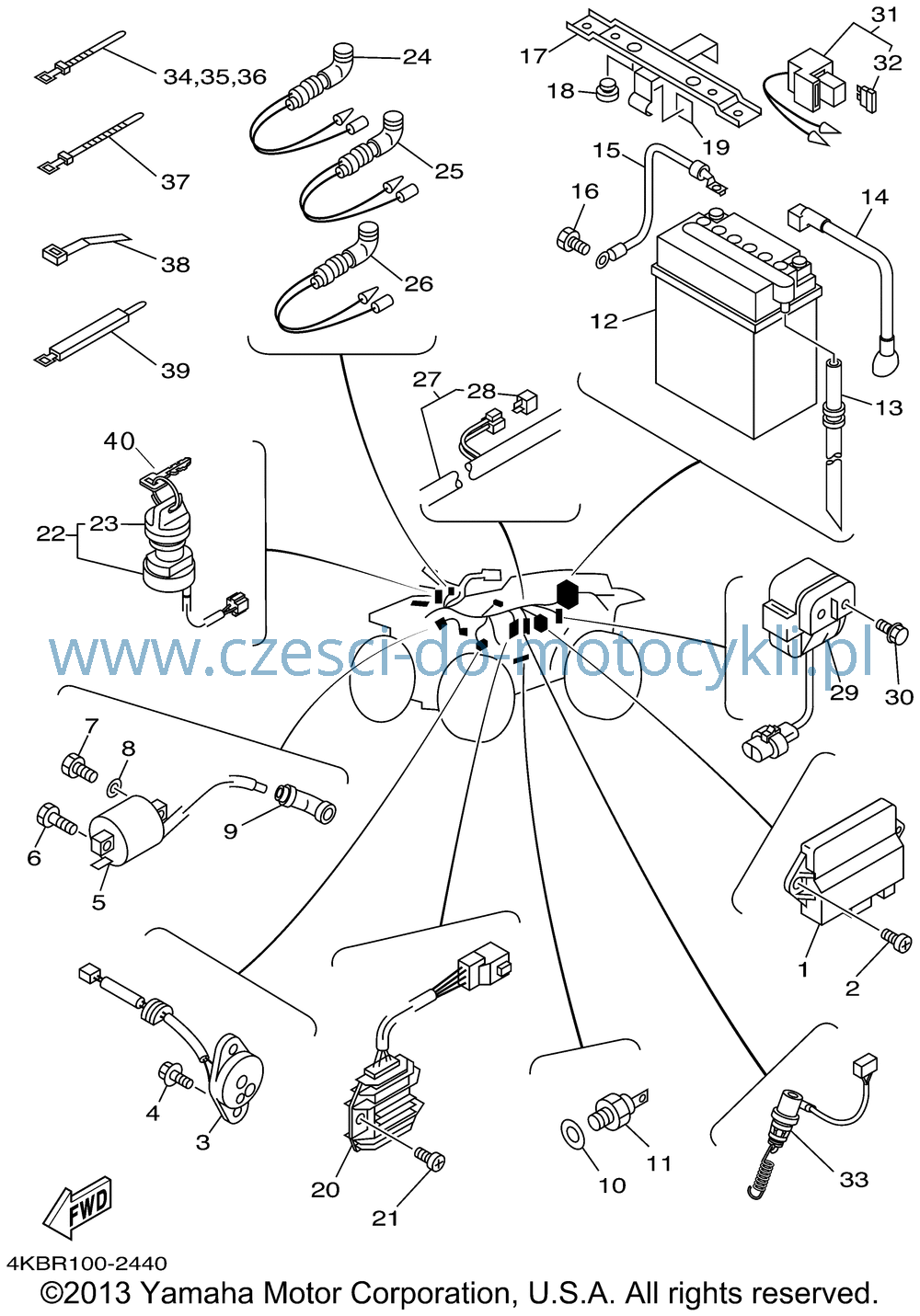 34,35,36
37
38
39
24
25
26
17
18
19
31
32
15
16
14
12
13
27
28
40
23
22
www.czesci-do-motocykli.pl
29
30
7
8
9
6
5
1
2
4
3
20
21
10
11
33
FWD
4KBR100-2440
©2013 Yamaha Motor Corporation, U.S.A. All rights reserved.