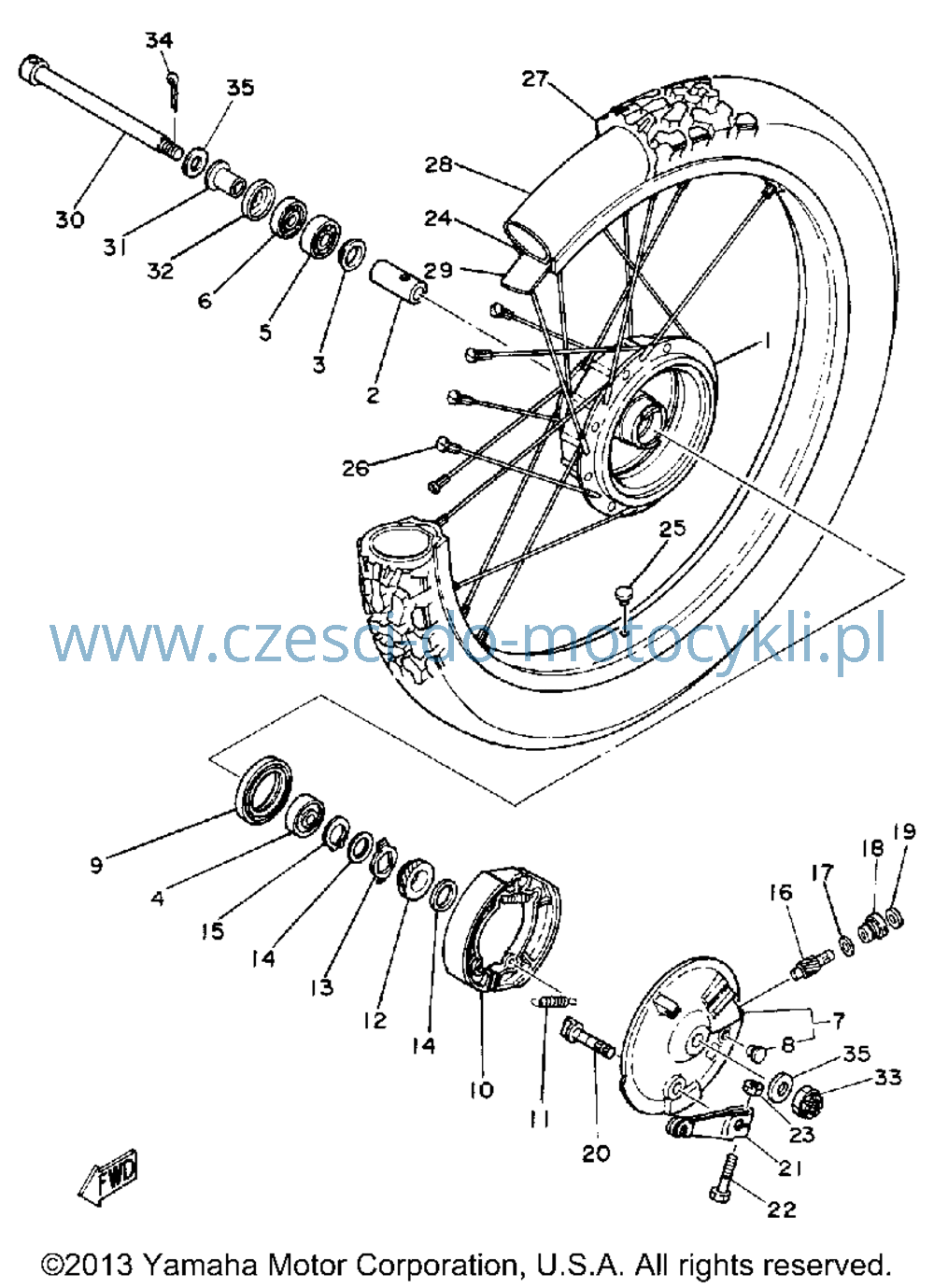 34
35
27
30
31
32
6
5
3
2
28
24
29
1
26
25
www.czesci-do-motocykli.pl
9
4
15
14
13
12
14
10
11
20
16
17
18
19
7
8
35
33
23
21
22
FWD
©2013 Yamaha Motor Corporation, U.S.A. All rights reserved.