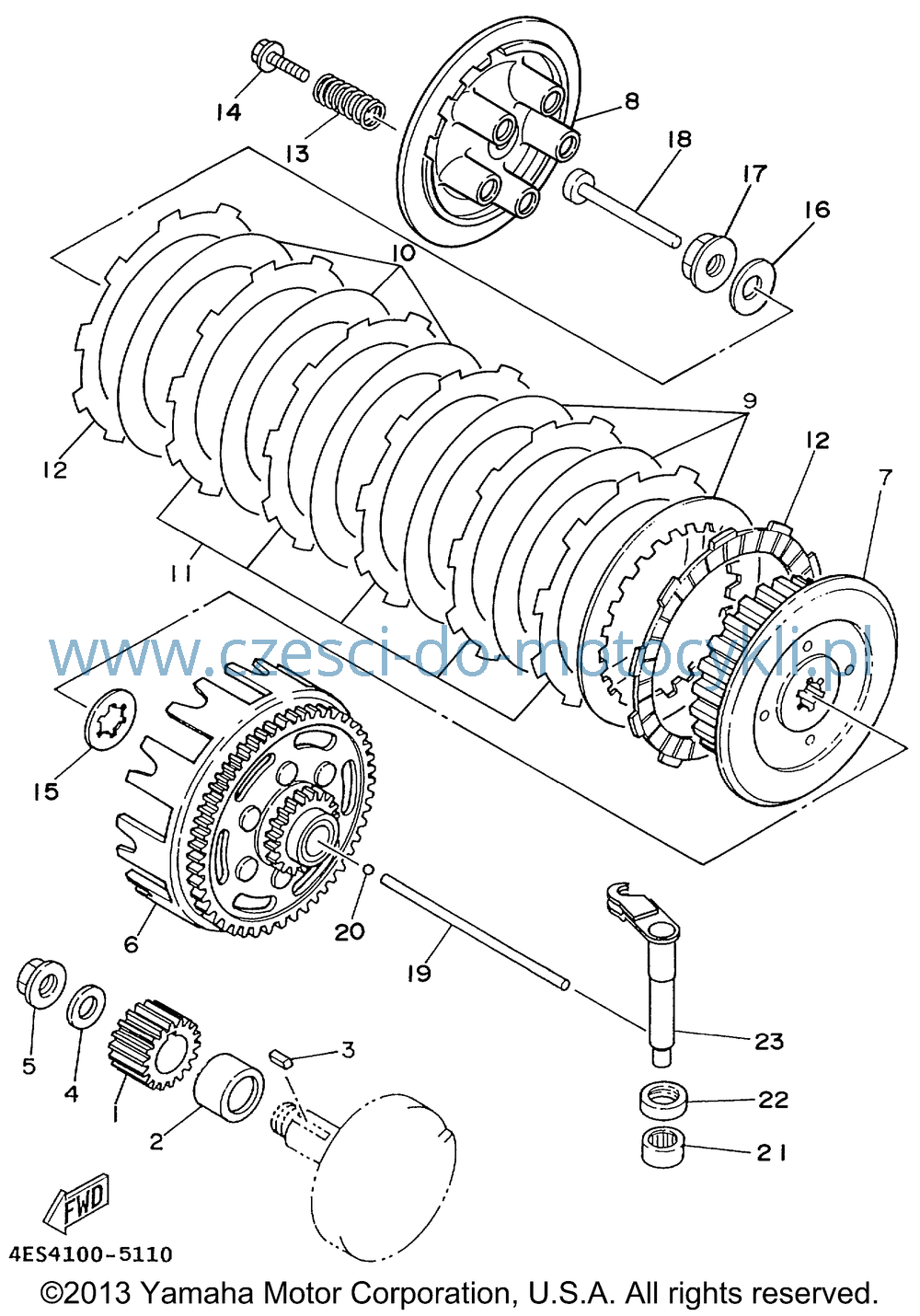 14
13
8
18
17
16
10
9
12
12
7
11
www.czesci-do-motocykli.pl
15
6
20
19
5
4
1
2
3
23
22
21
FWD
4ES4100-5110
©2013 Yamaha Motor Corporation, U.S.A. All rights reserved.