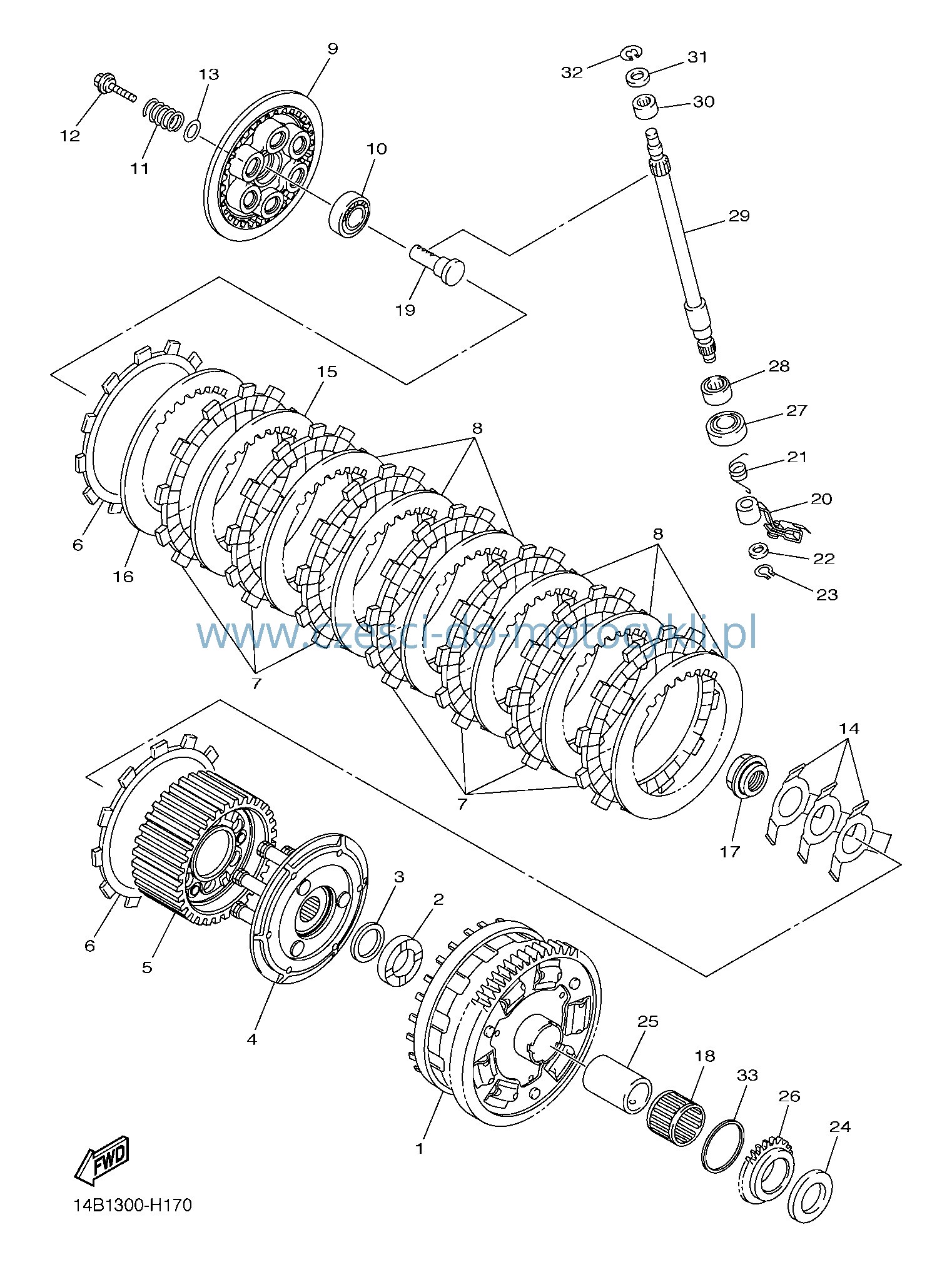 9
32
31
13
30
12
11
10
29
19
15
28
27
8
21
20
6
16
8
22
23
www.czesci-do-motocykli.pl
7
14
7
17
3
2
6
5
4
25
18
33
26
24
1
FWD
14B1300-H170