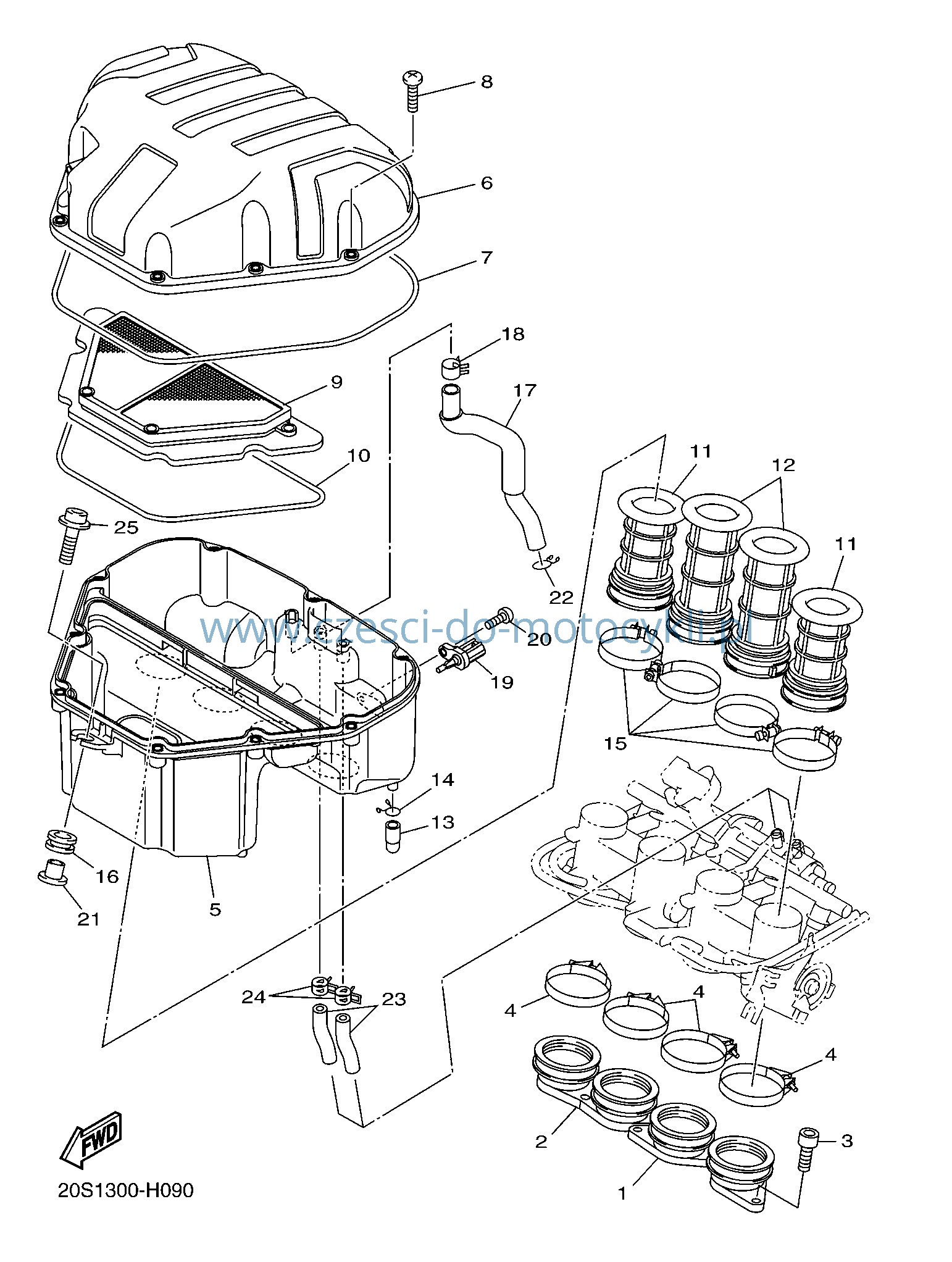 8
6
7
18
17
9
10
11
12
11
25
22
www.czesci-do-motocykli.pl
20
19
15
14
13
16
21
5
24
23
4
4
4
2
3
1
FWD
20S1300-H090