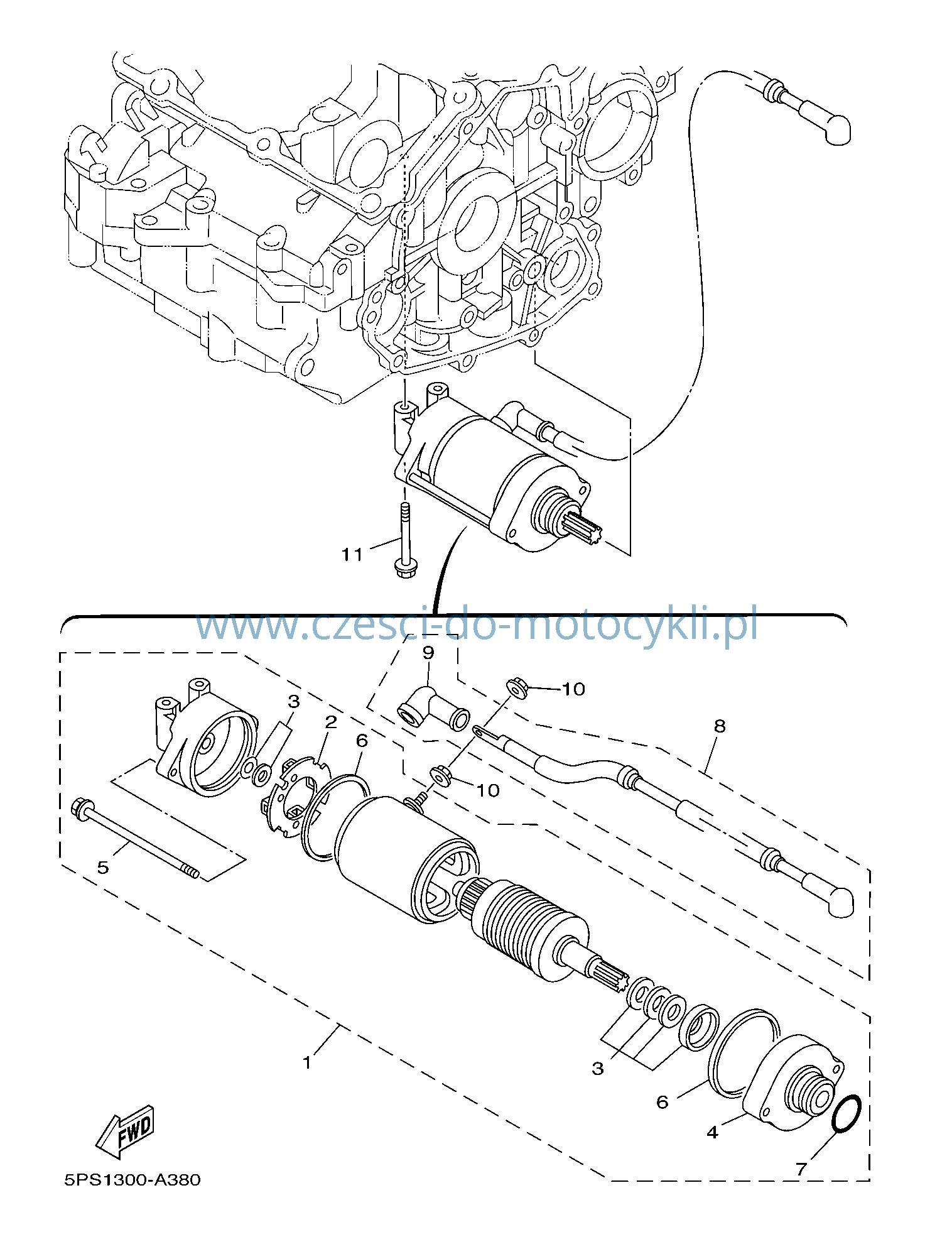 11

www.czesci-do-motocykli.pl

9
10
3
2
6
8
10
5
1
3
6
4
7
FWD

5PS1300-A380