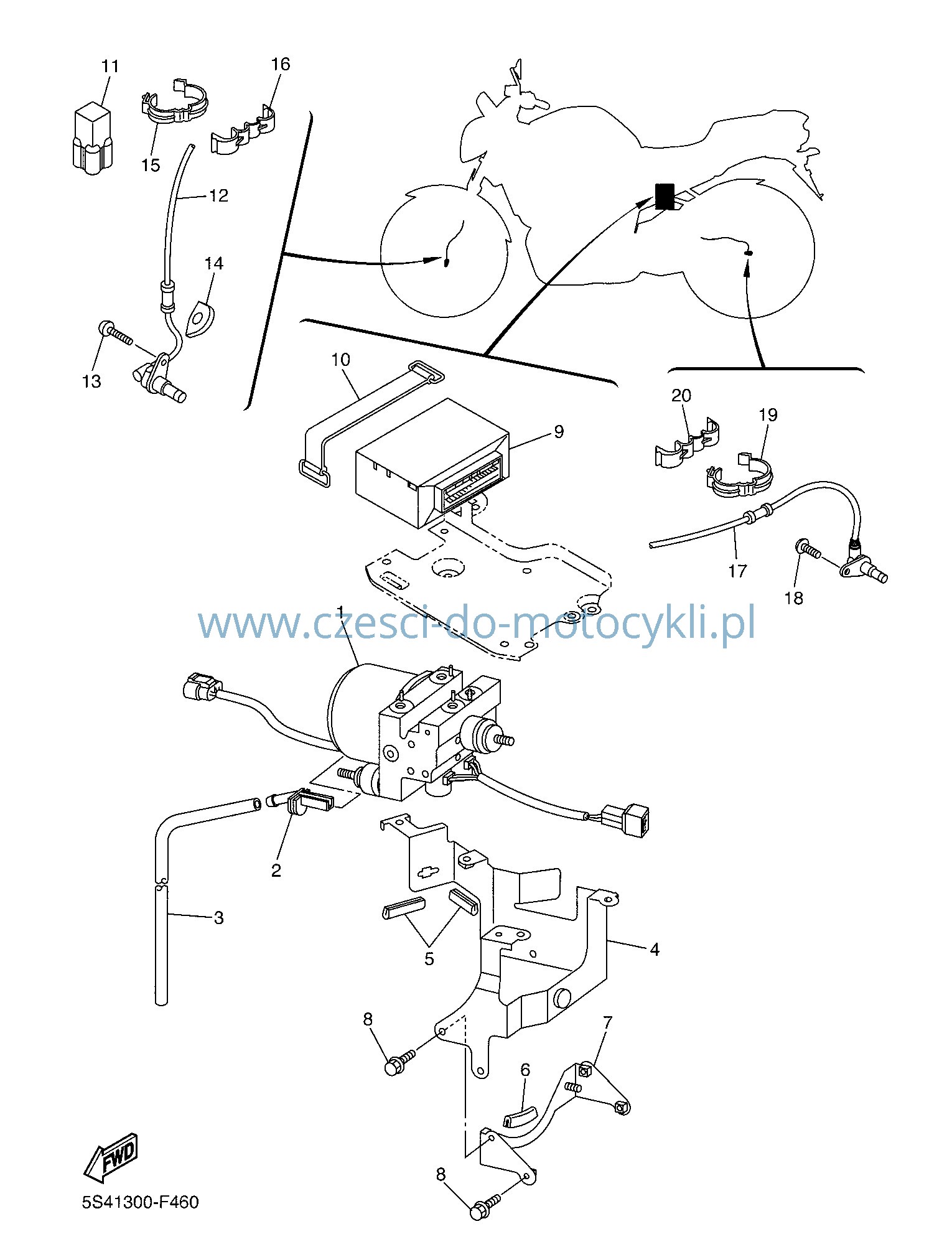 11
16
15
12
14
13
10
9
20
19
17
18
www.czesci-do-motocykli.pl
1
2
3
5
4
8
7
6
8
FWD
5S41300-F460