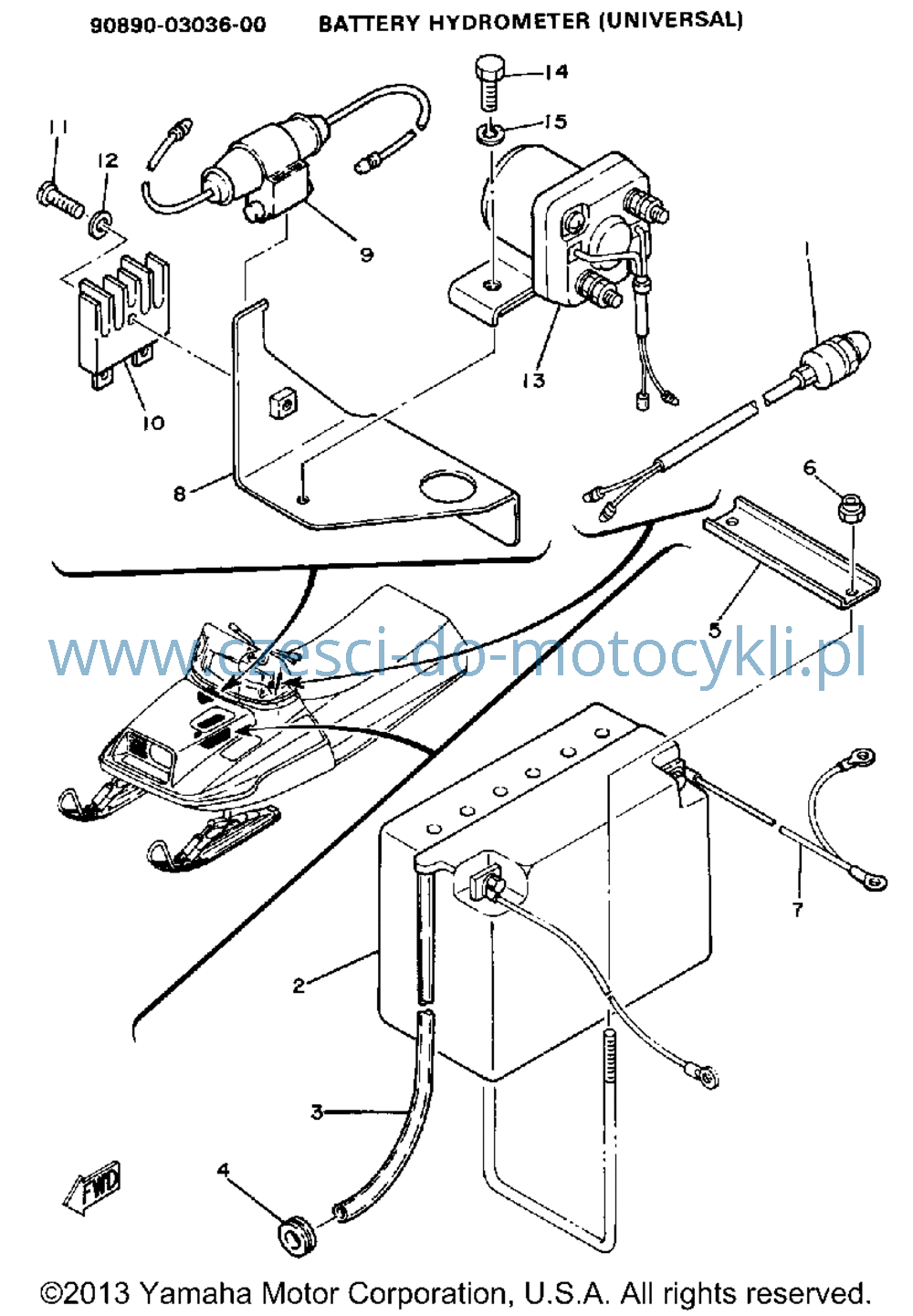 90890-03036-00 BATTERY HYDROMETER (UNIVERSAL)

14

15

11

12

9

1

13

10

8

6

5

www.czesci-do-motocykli.pl

7

2

3

4

FWD

©2013 Yamaha Motor Corporation, U.S.A. All rights reserved.