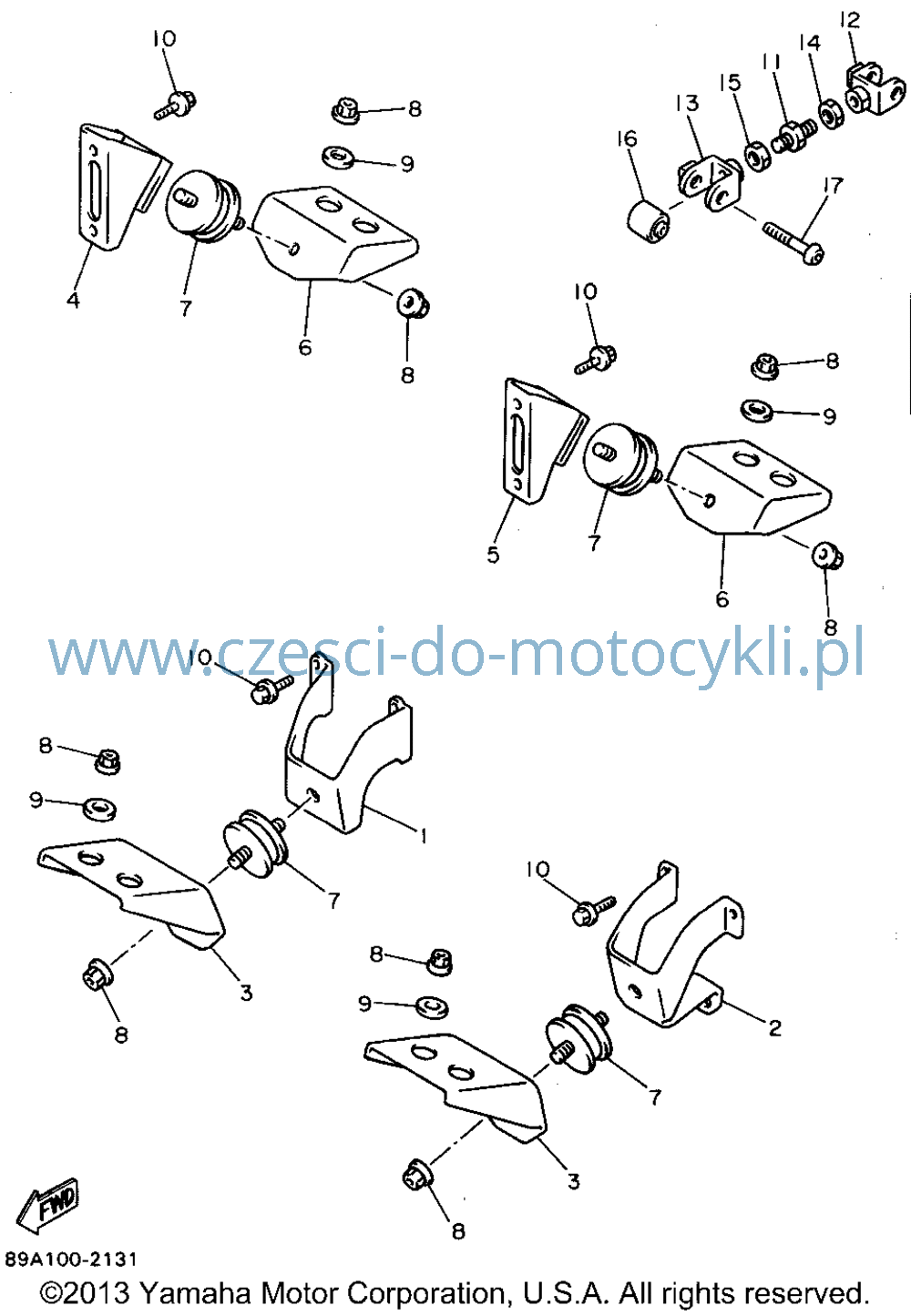 10
8
9
4
7
6
8
12
14
11
15
13
16
17
10
8
9
5
7
6
8
www.czesci-do-motocykli.pl
10
8
9
1
7
3
8
10
8
9
2
7
3
8
FWD
89A100-2131
©2013 Yamaha Motor Corporation, U.S.A. All rights reserved.